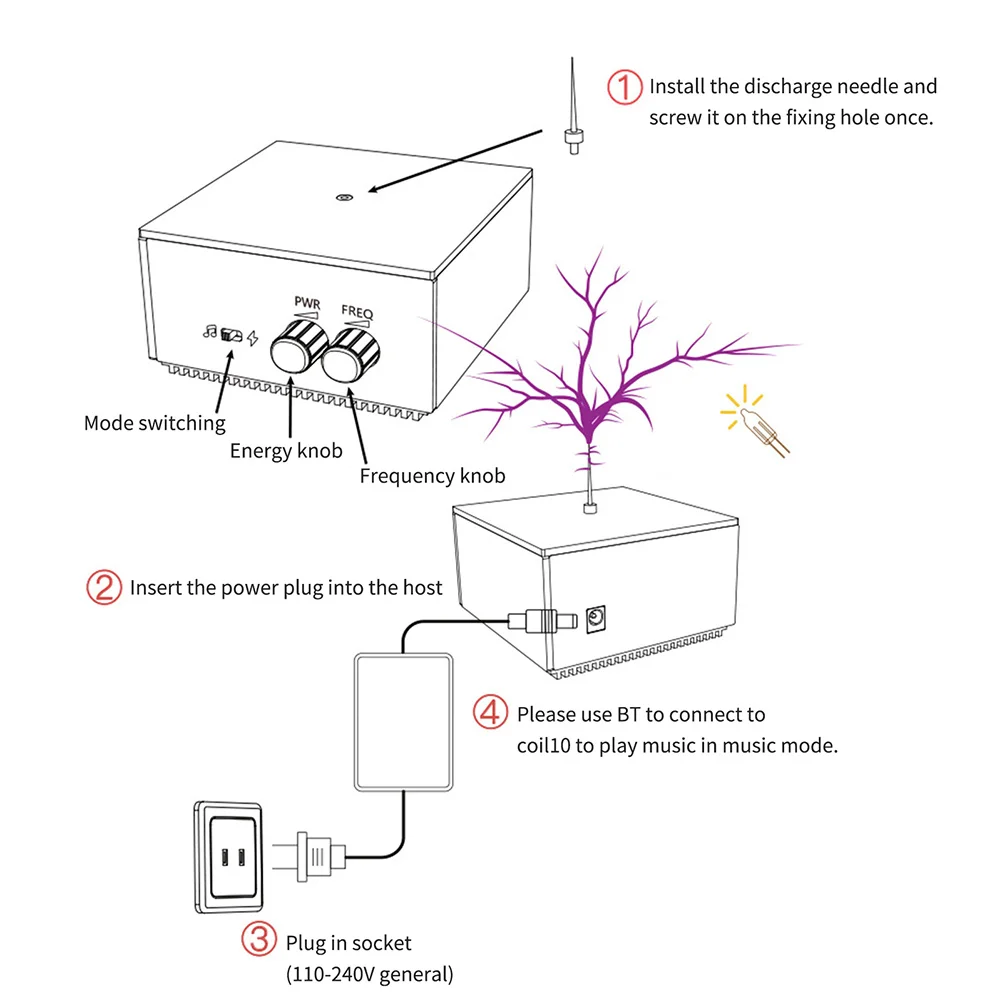 ① Install the discharge needle and screw it on the fixing hole once.

PWR
FREQ

Mode switching
Energy knob
Frequency knob

② Insert the power plug into the host

④ Please use BT to connect to coil10 to play music in music mode.

③ Plug in socket
(110-240V general)