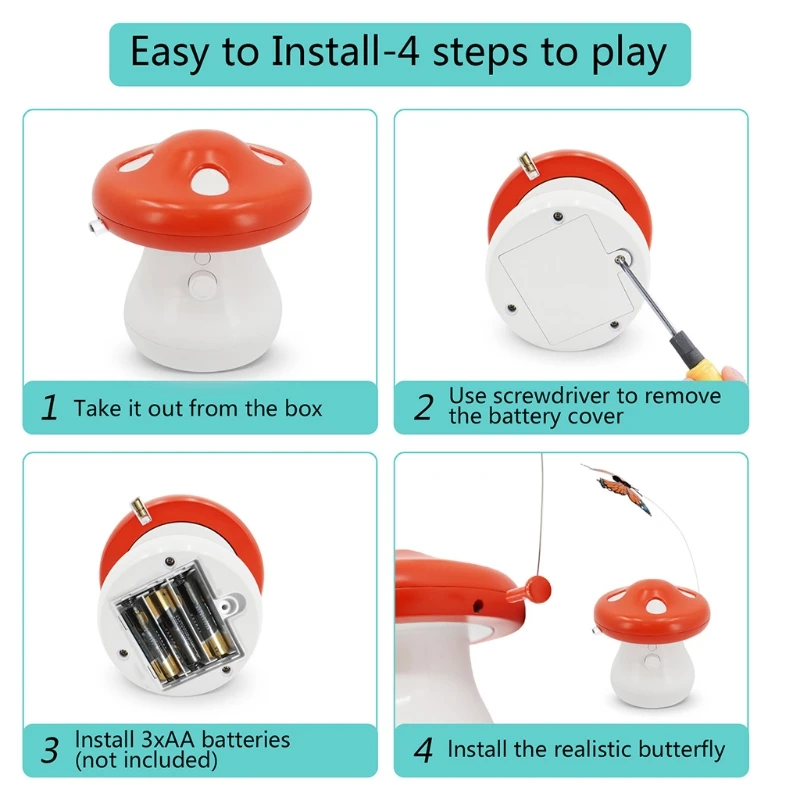 Easy to Install-4 steps to play

1 Take it out from the box

2 Use screwdriver to remove the battery cover

3 Install 3xAA batteries (not included)

4 Install the realistic butterfly