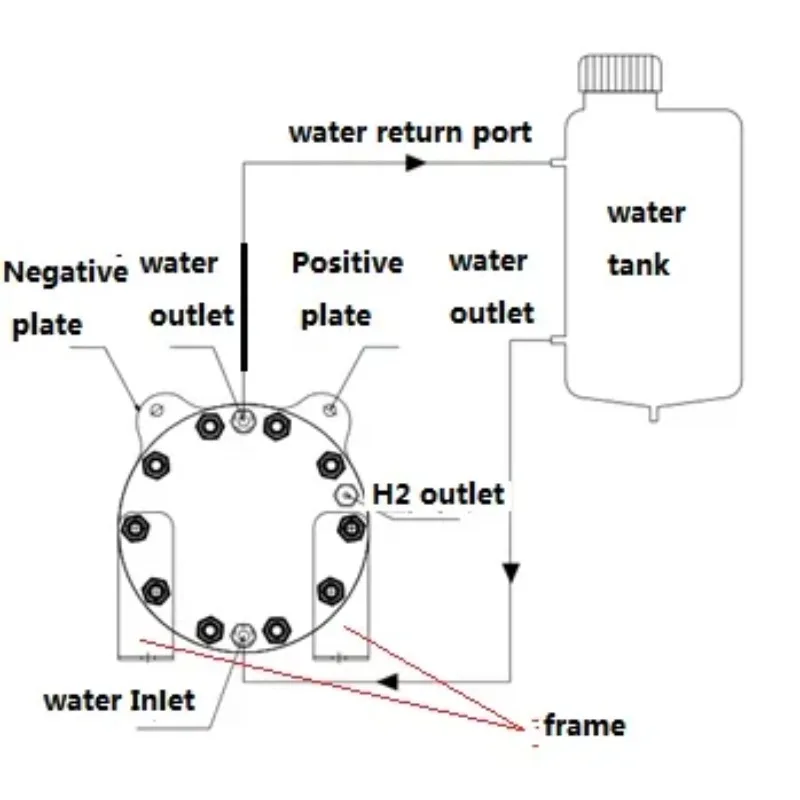 water return port

water tank

Negative plate

water outlet

Positive plate

water outlet

H2 outlet

water Inlet

frame