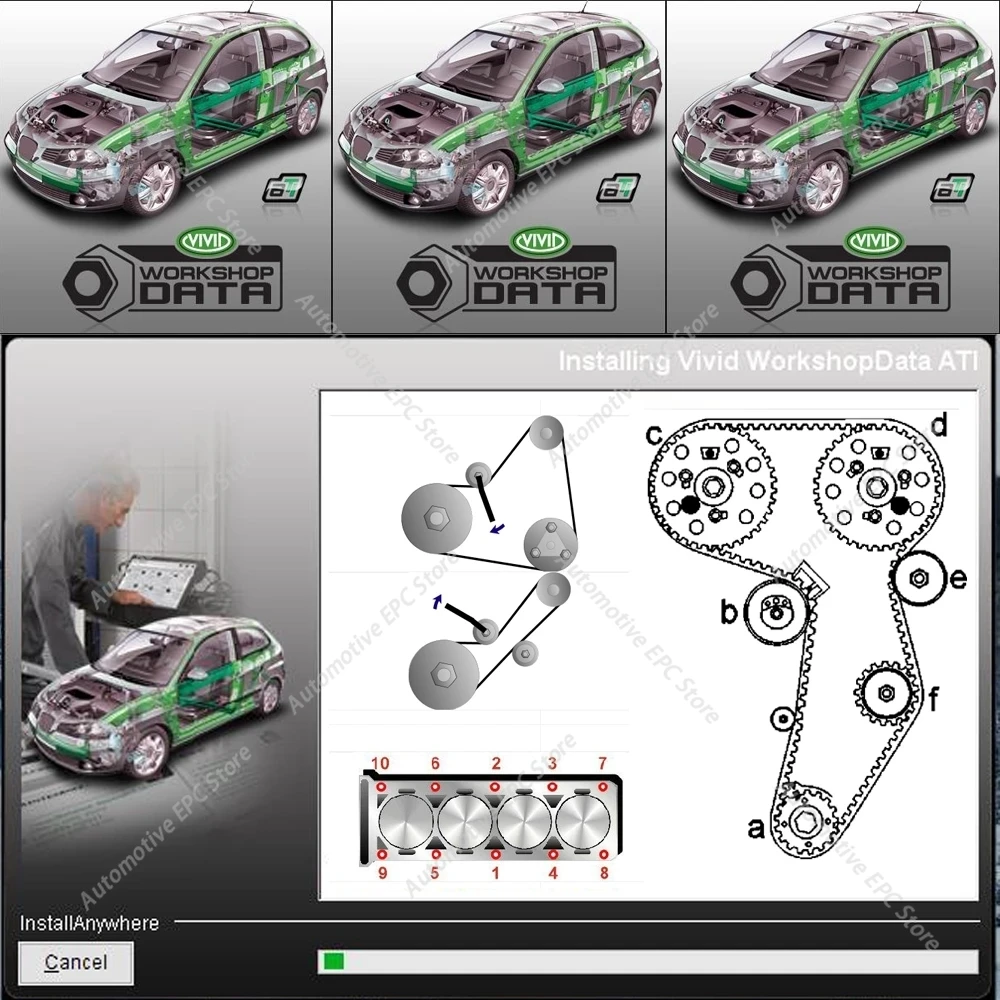 VIVID WORKSHOP DATA

VIVID WORKSHOP DATA

VIVID WORKSHOP DATA

Automotive EPC Store

Installing Vivid WorkshopData ATI

c d e b f a

10 6 2 3 7

9 5 1 4 8

InstallAnywhere

Cancel