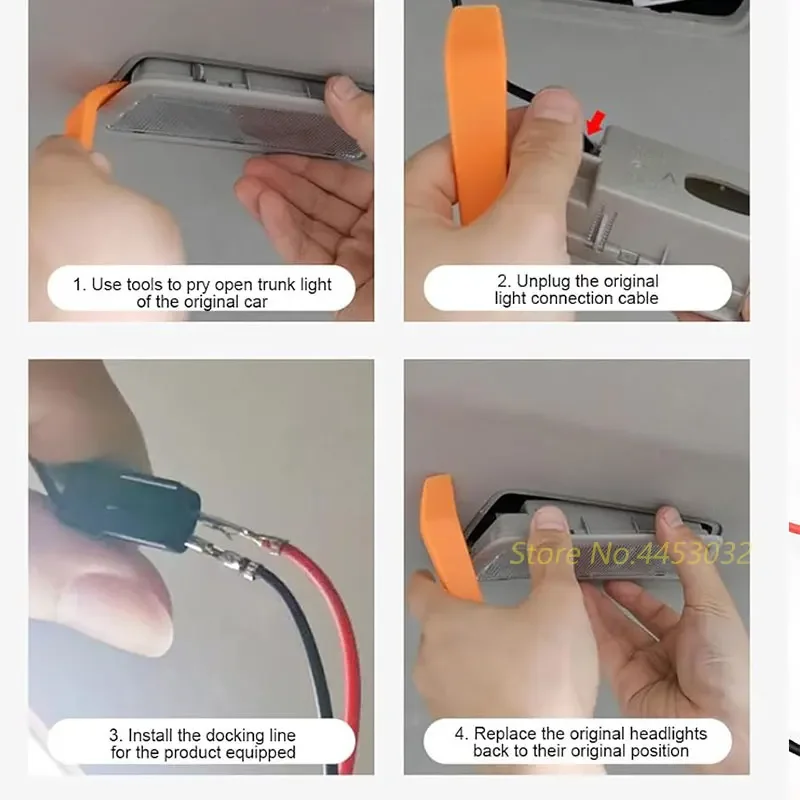 1. Use tools to pry open trunk light of the original car

2. Unplug the original light connection cable

3. Install the docking line for the product equipped

Store No.4453032

4. Replace the original headlights back to their original position