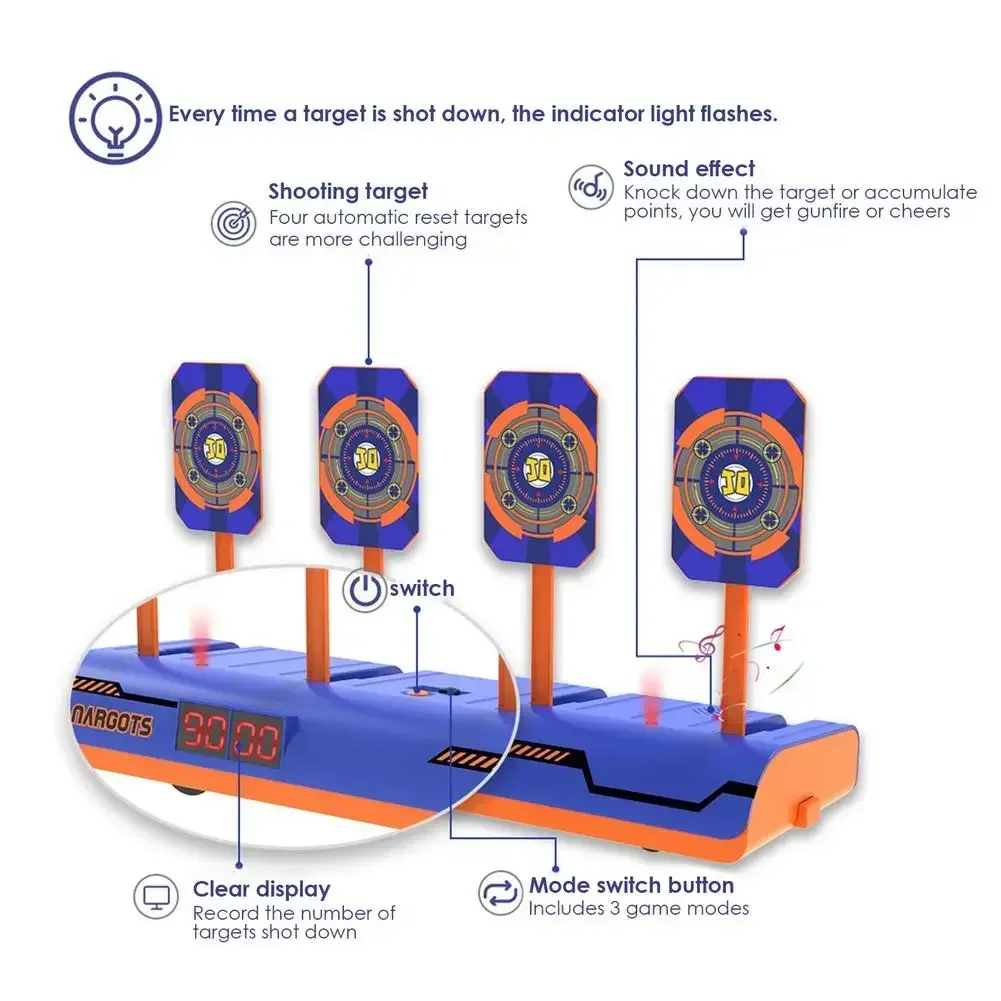 Every time a target is shot down, the indicator light flashes.

Shooting target
Four automatic reset targets are more challenging

Sound effect
Knock down the target or accumulate points, you will get gunfire or cheers

10

10

10

10

switch

NARGOTS

90 00

Clear display
Record the number of targets shot down

Mode switch button
Includes 3 game modes