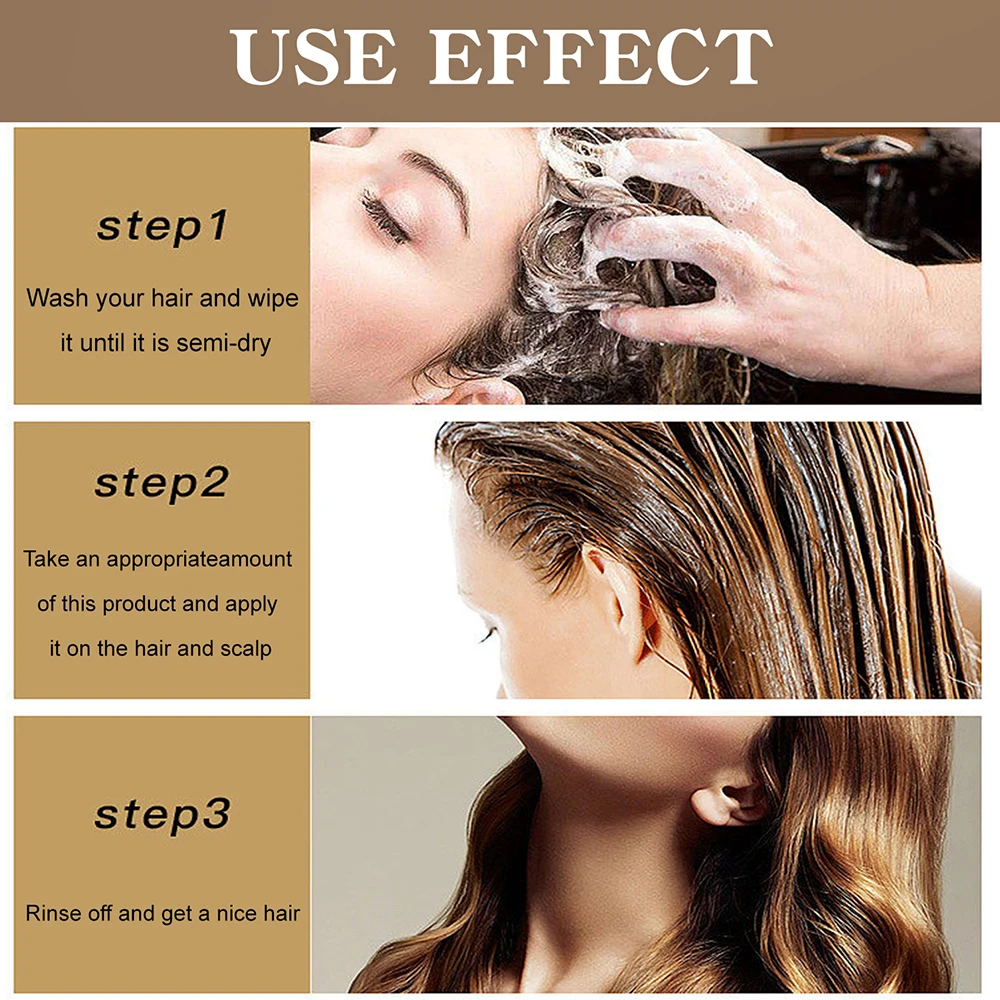 USE EFFECT

step1

Wash your hair and wipe it until it is semi-dry

step2

Take an appropriateamount of this product and apply it on the hair and scalp

step3

Rinse off and get a nice hair