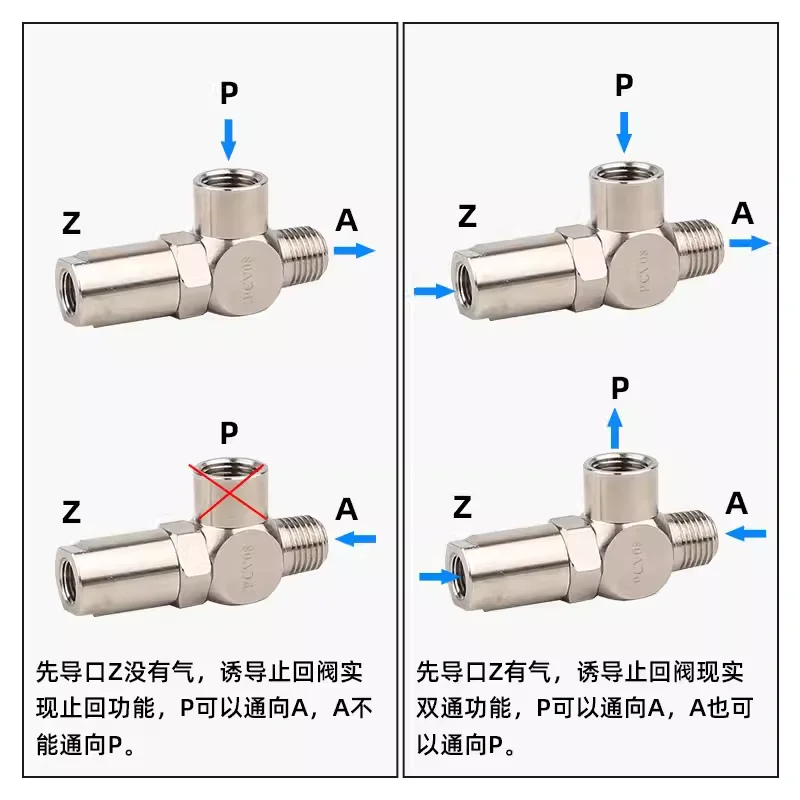 P

Z

A

PCV08

P

Z

A

PCV08

先导口Z没有气，诱导止回阀实现止回功能，P可以通向A，A不能通向P。

P

Z

A

PCV08

P

Z

A

PCV08

先导口Z有气，诱导止回阀现实双通功能，P可以通向A，A也可以通向P。