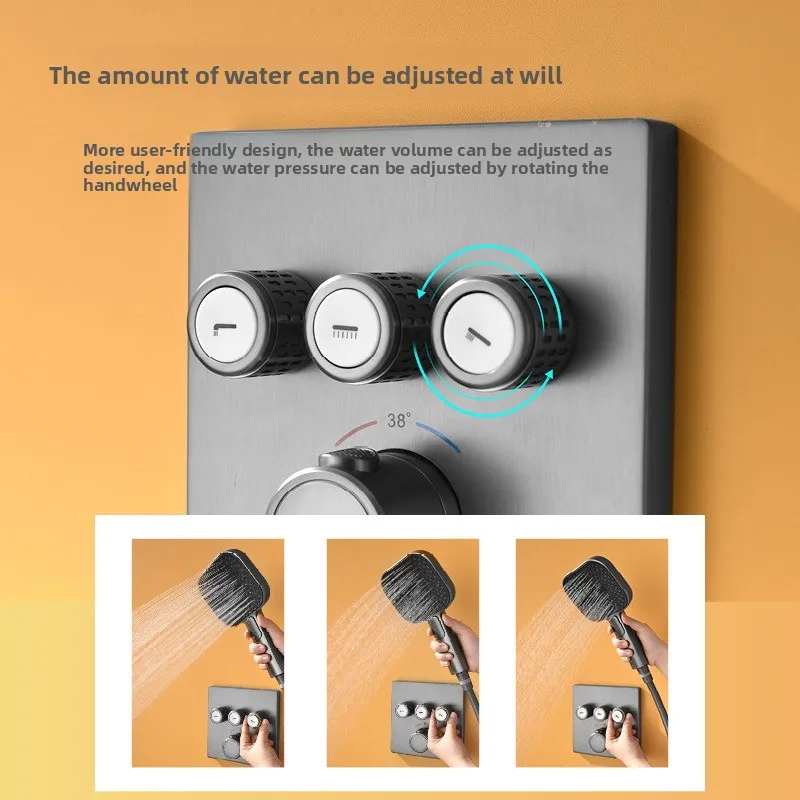 The amount of water can be adjusted at will

More user-friendly design, the water volume can be adjusted as desired, and the water pressure can be adjusted by rotating the handwheel

38°