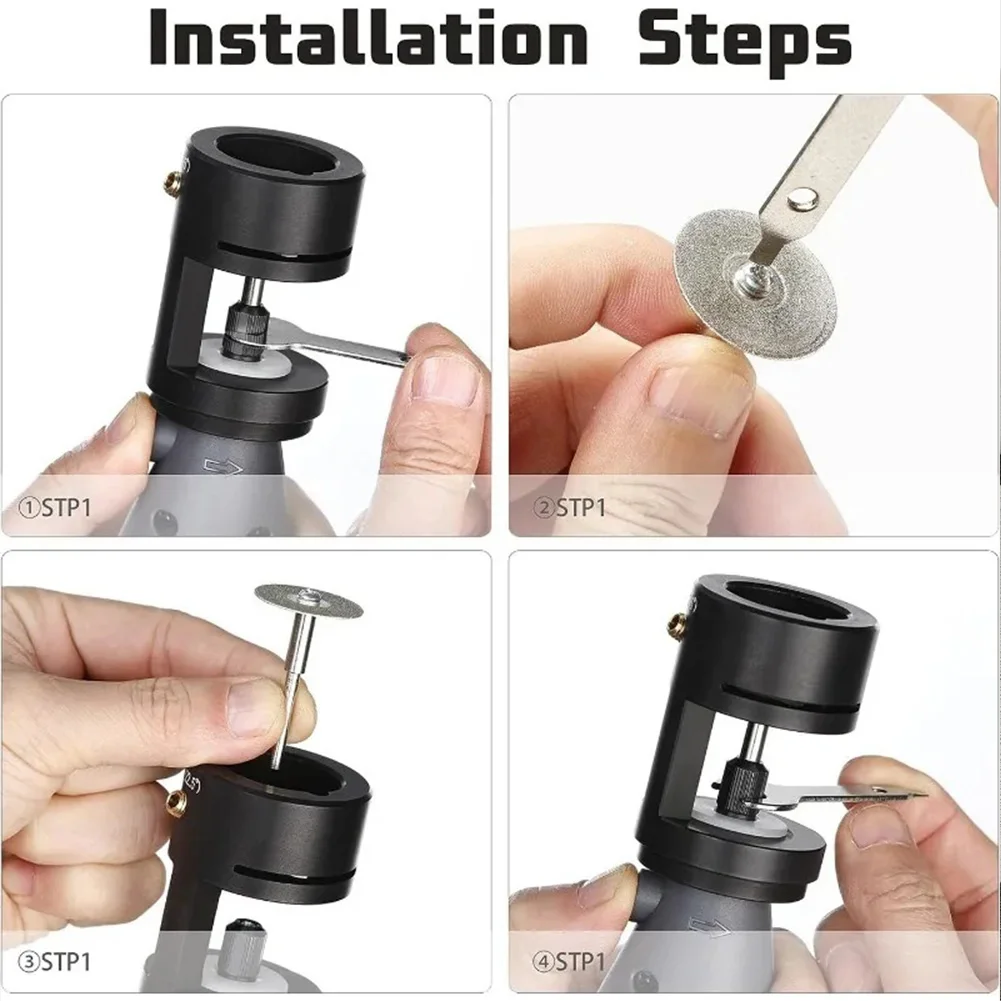 Installation Steps

①STP1

②STP1

③STP1

④STP1