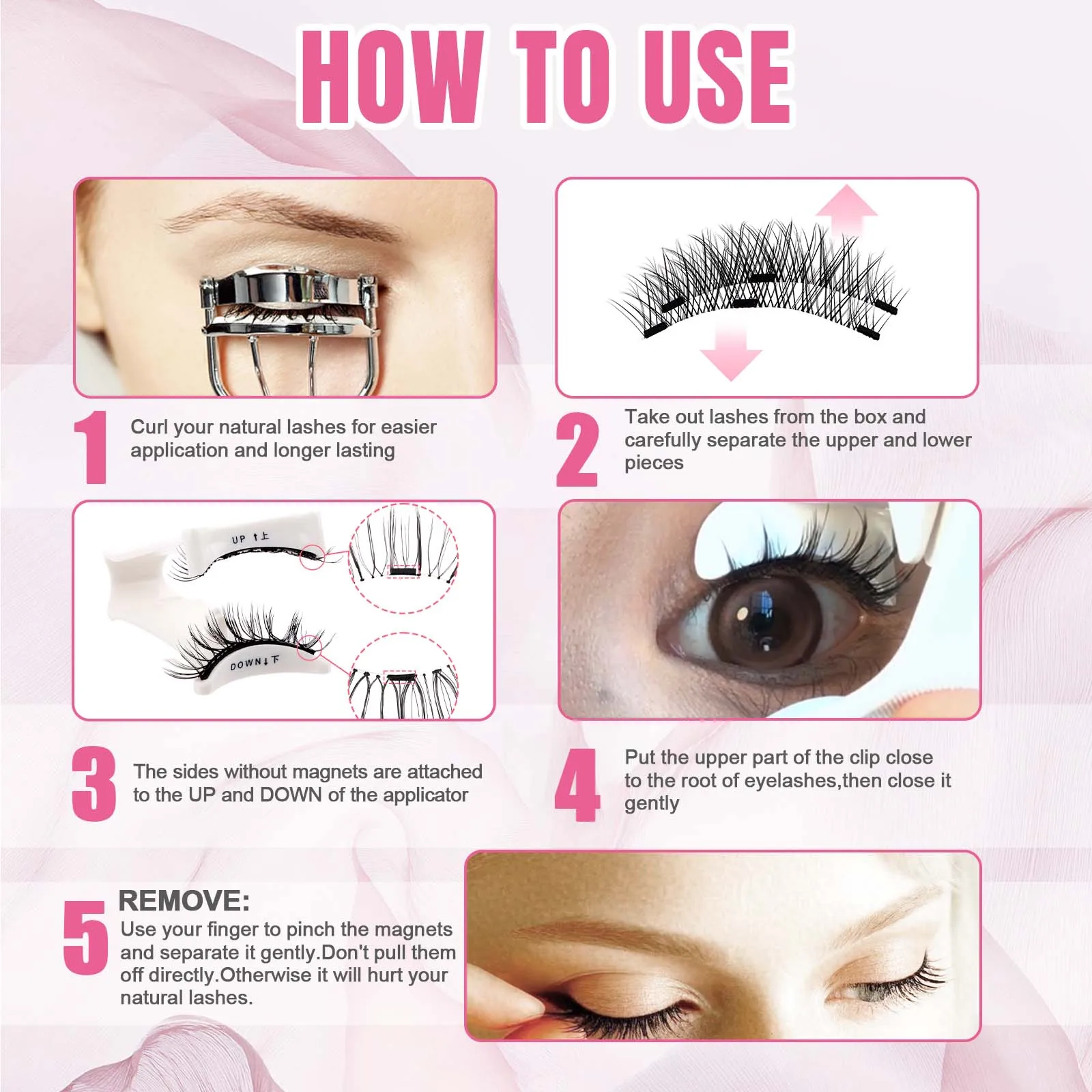 HOW TO USE

1 Curl your natural lashes for easier application and longer lasting

2 Take out lashes from the box and carefully separate the upper and lower pieces

UP ↑上

DOWN↓下

3 The sides without magnets are attached to the UP and DOWN of the applicator

4 Put the upper part of the clip close to the root of eyelashes,then close it gently

5 REMOVE:
Use your finger to pinch the magnets and separate it gently.Don't pull them off directly.Otherwise it will hurt your natural lashes.