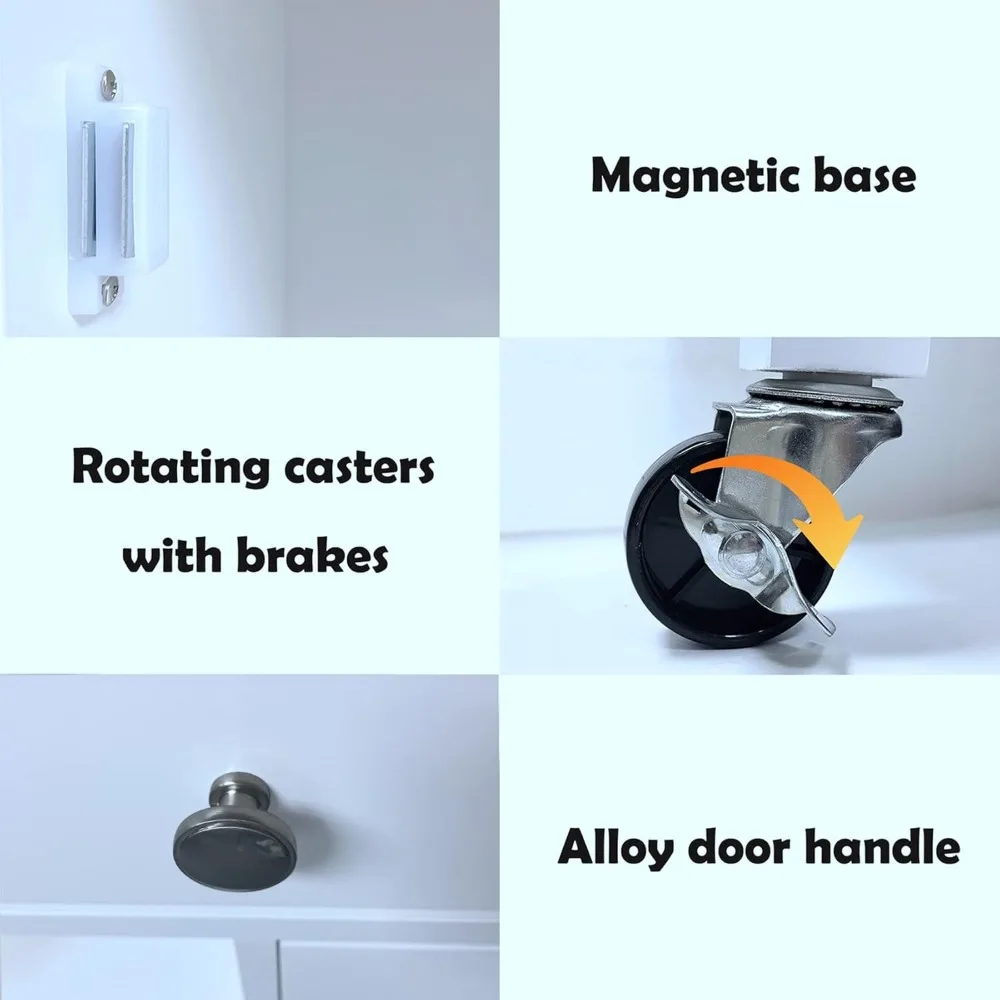 Magnetic base

Rotating casters with brakes

Alloy door handle