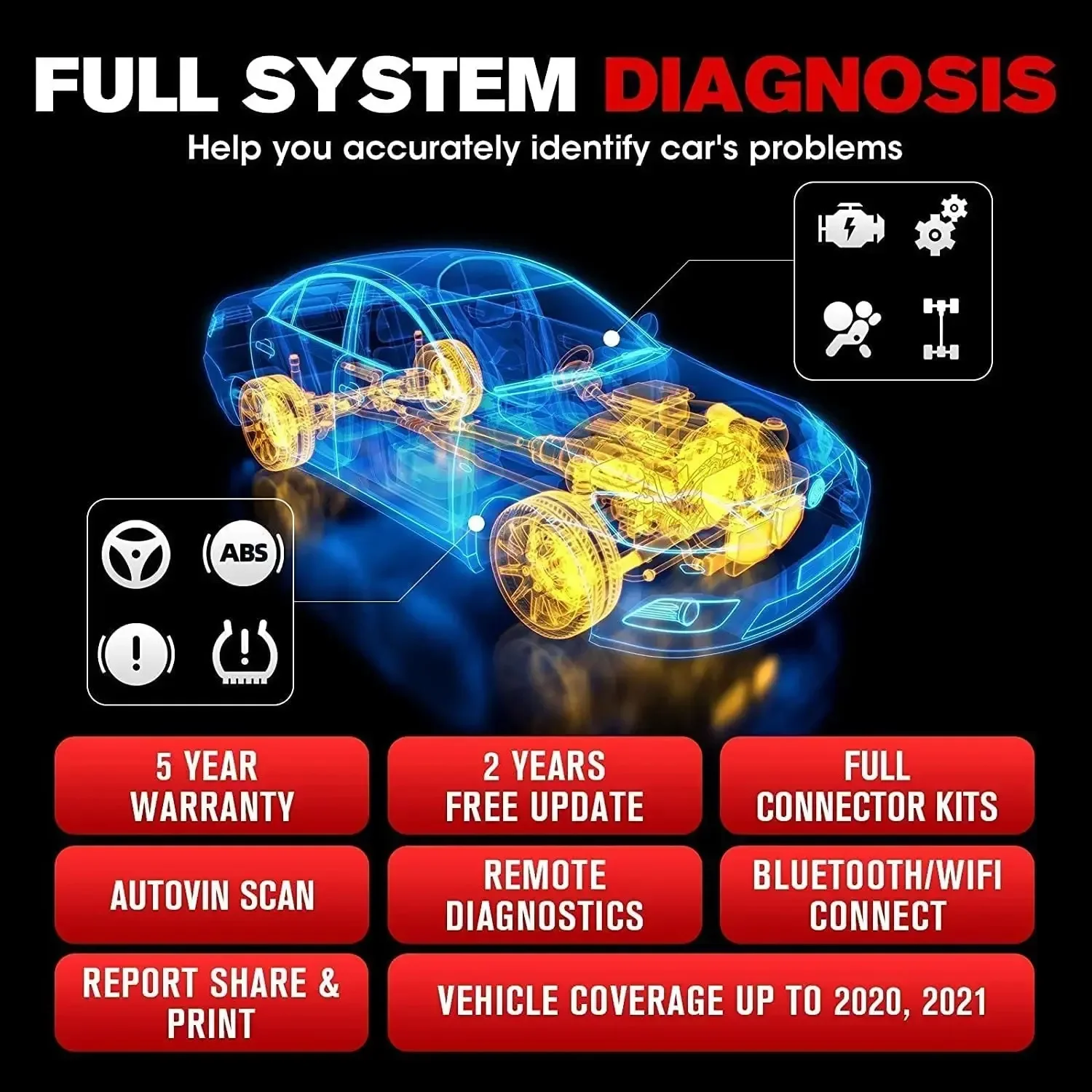 FULL SYSTEM DIAGNOSIS
Help you accurately identify car's problems

ABS

5 YEAR WARRANTY

2 YEARS FREE UPDATE

FULL CONNECTOR KITS

AUTOVIN SCAN

REMOTE DIAGNOSTICS

BLUETOOTH/WIFI CONNECT

REPORT SHARE & PRINT

VEHICLE COVERAGE UP TO 2020, 2021