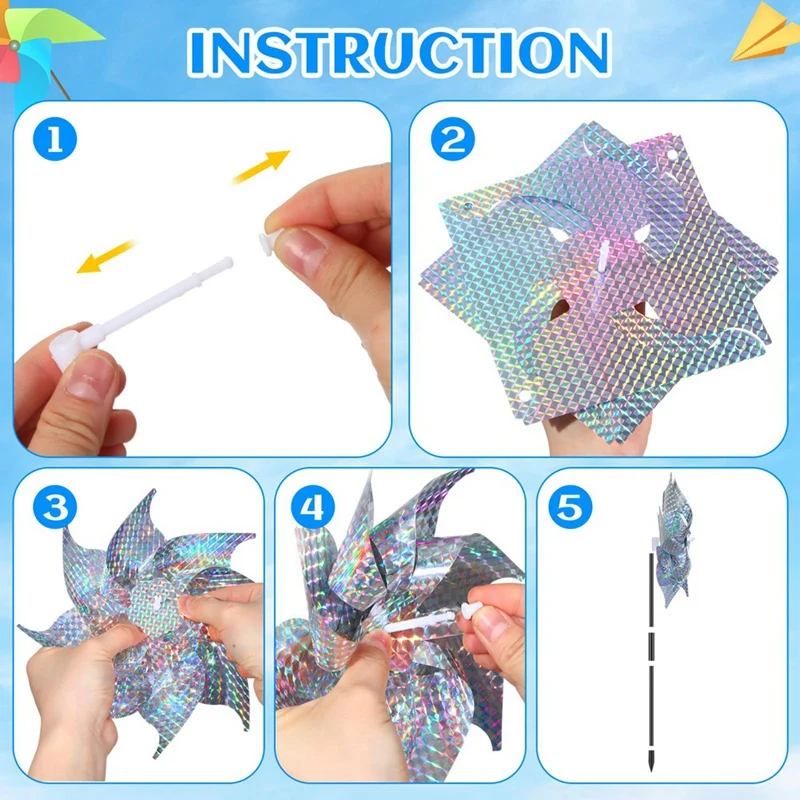 INSTRUCTION

1

2

3

4

5