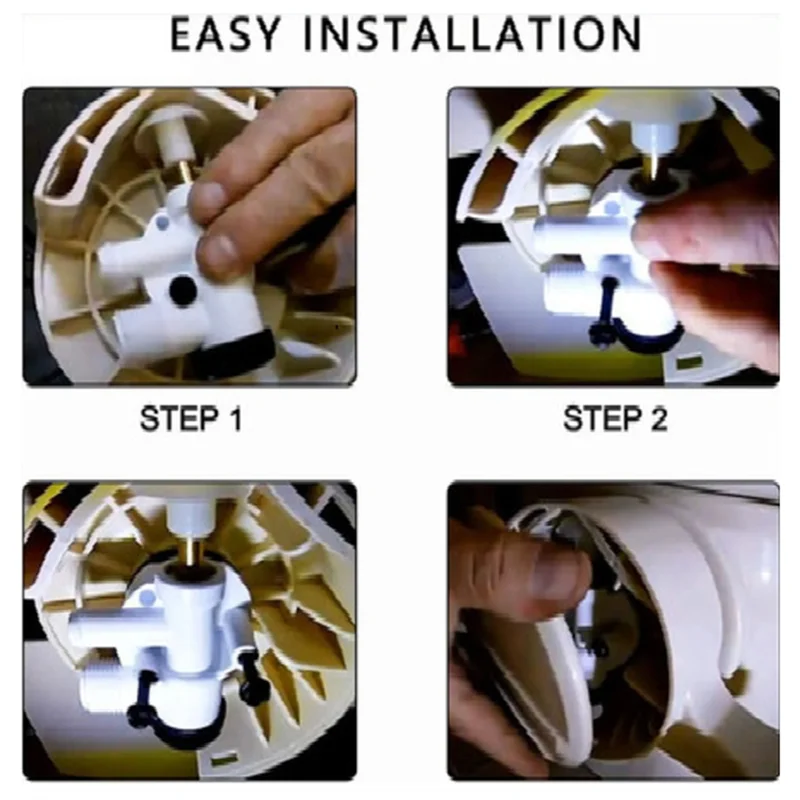 EASY INSTALLATION

STEP 1

STEP 2