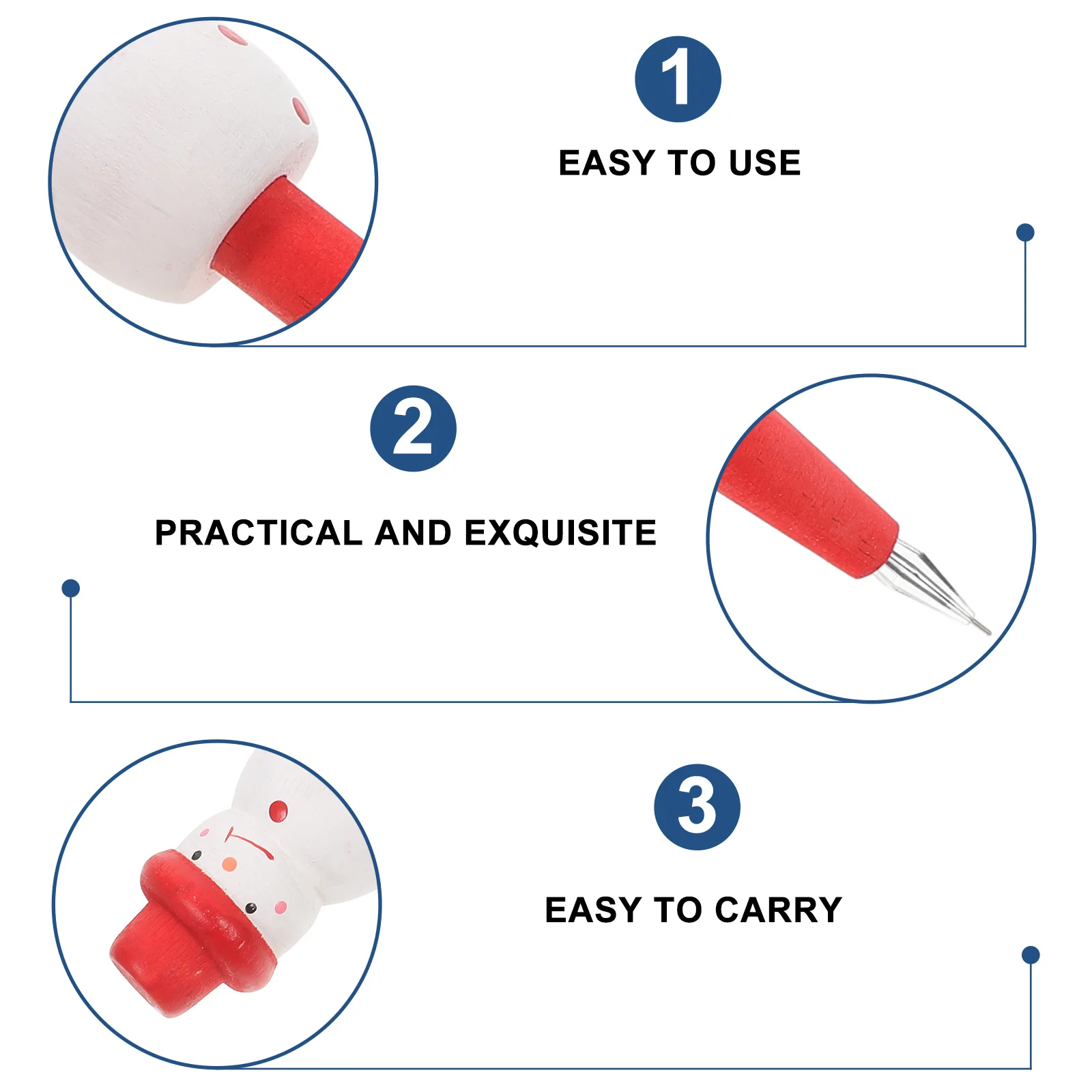 1
EASY TO USE

2
PRACTICAL AND EXQUISITE

3
EASY TO CARRY