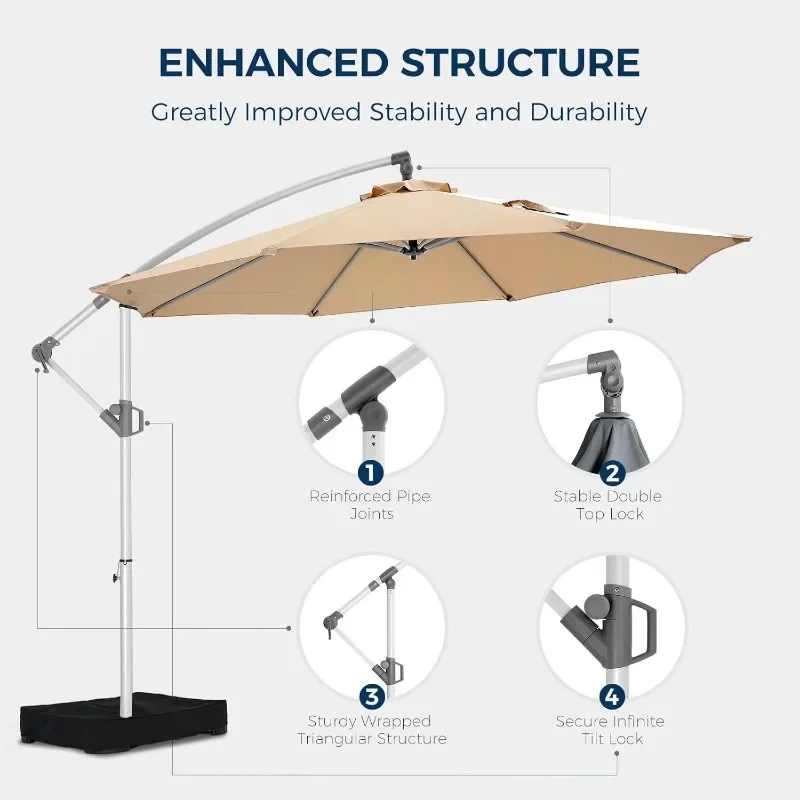 ENHANCED STRUCTURE

Greatly Improved Stability and Durability

1
Reinforced Pipe Joints

2
Stable Double Top Lock

3
Sturdy Wrapped Triangular Structure

4
Secure Infinite Tilt Lock