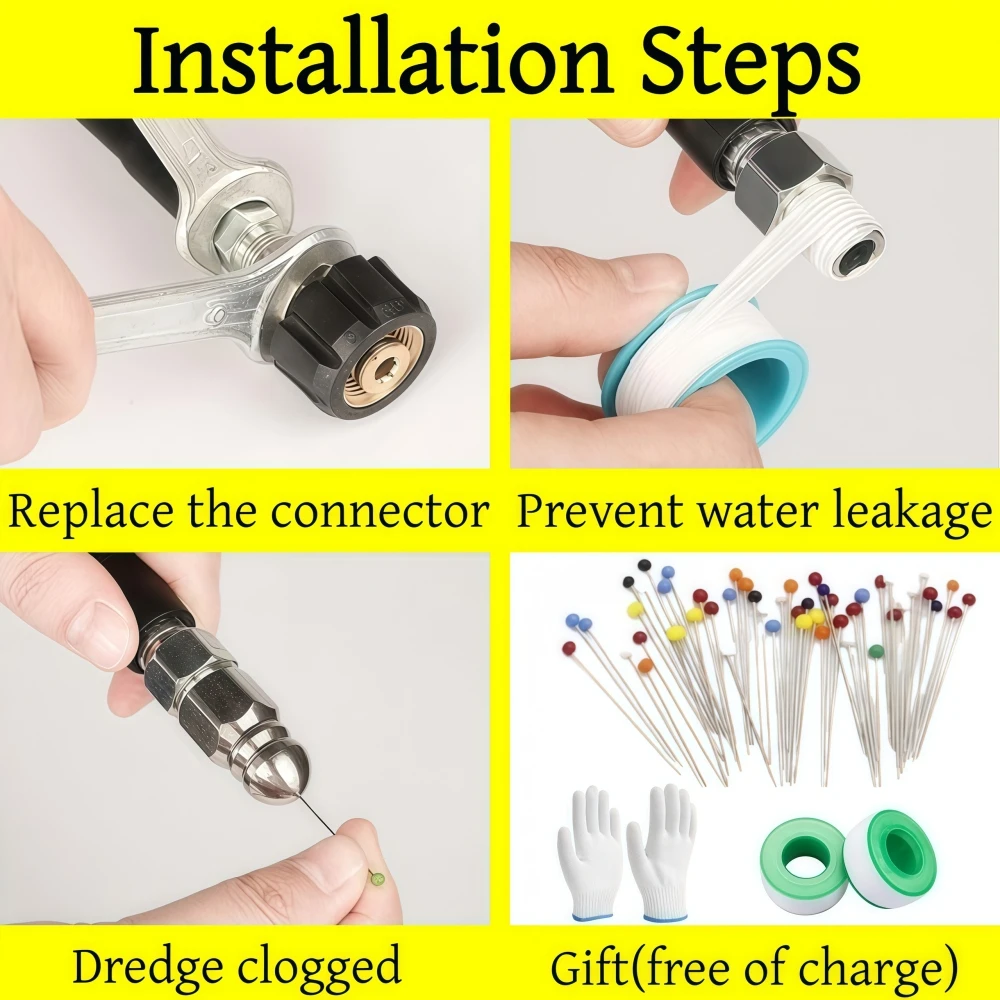 Installation Steps

Replace the connector

Prevent water leakage

Dredge clogged

Gift(free of charge)