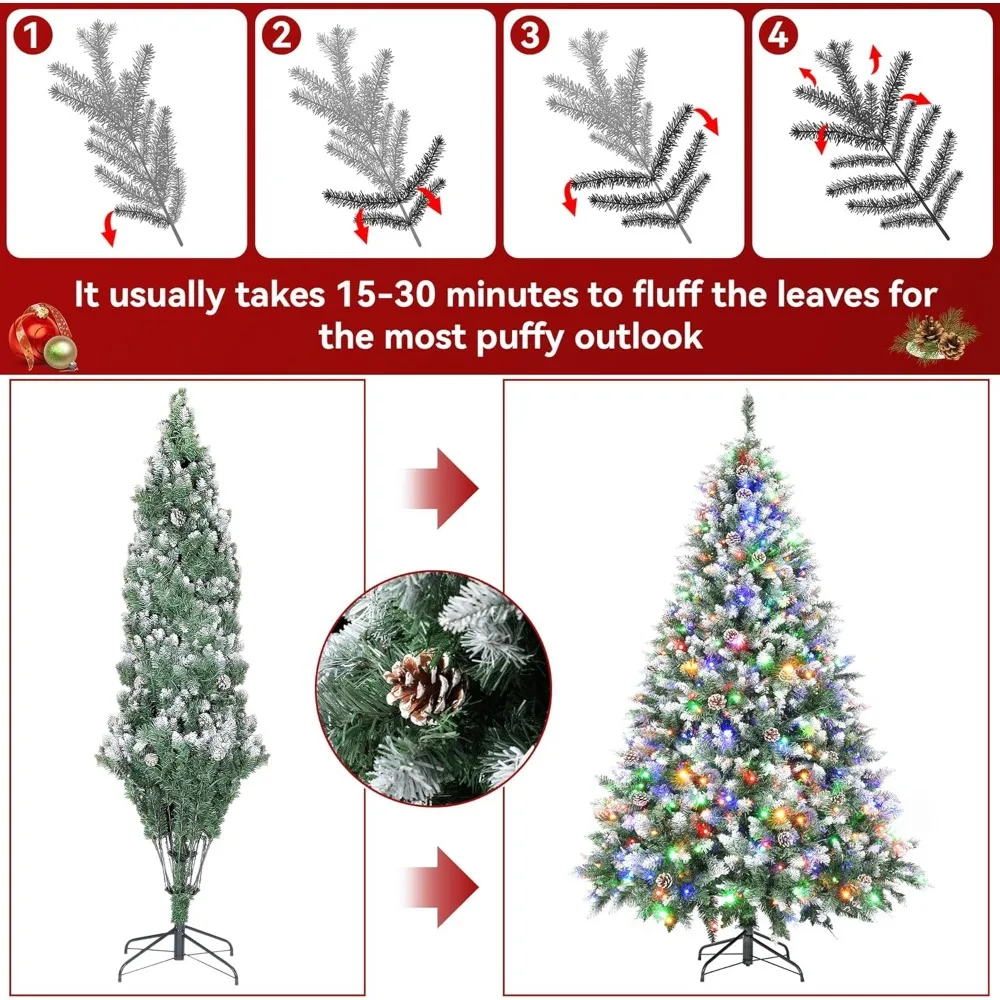 1

2

3

4

It usually takes 15-30 minutes to fluff the leaves for the most puffy outlook