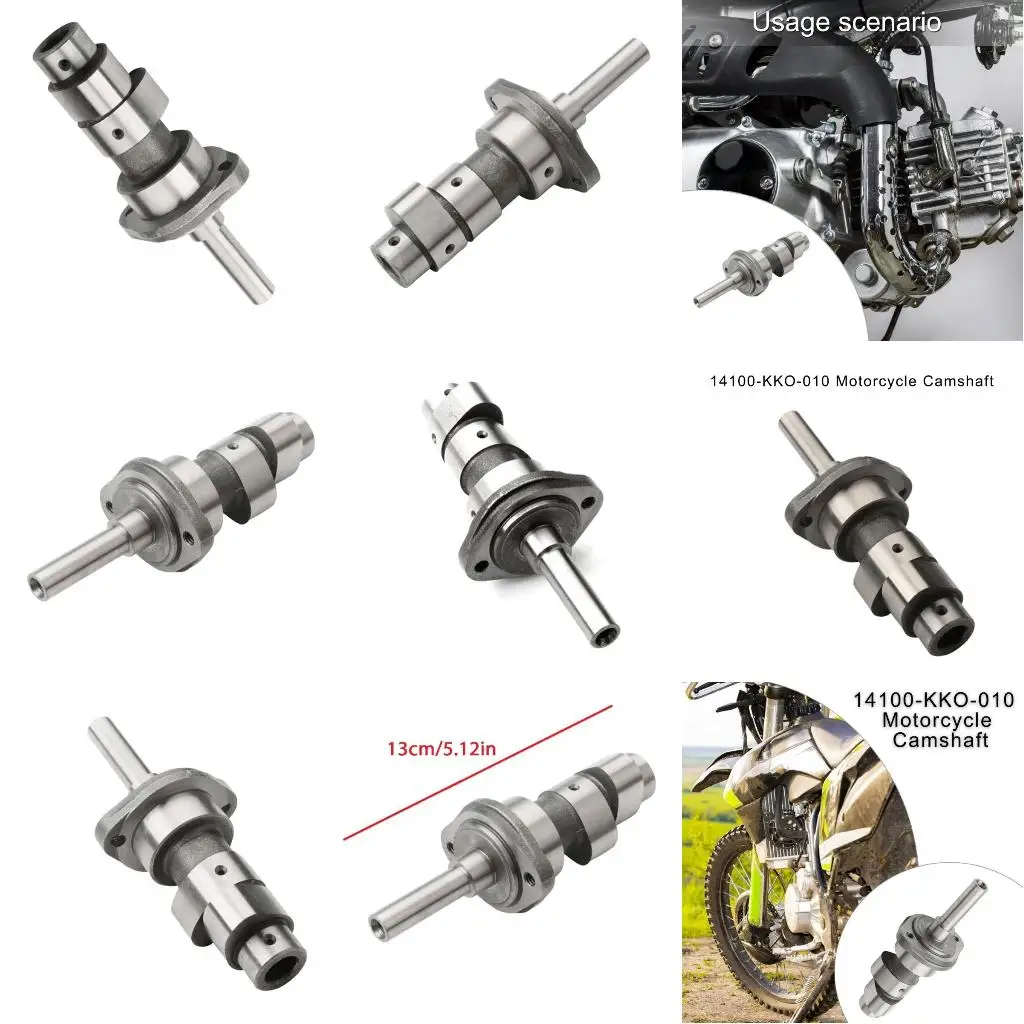 Usage scenario

14100-KKO-010 Motorcycle Camshaft

13cm/5.12in

14100-KKO-010
Motorcycle
Camshaft