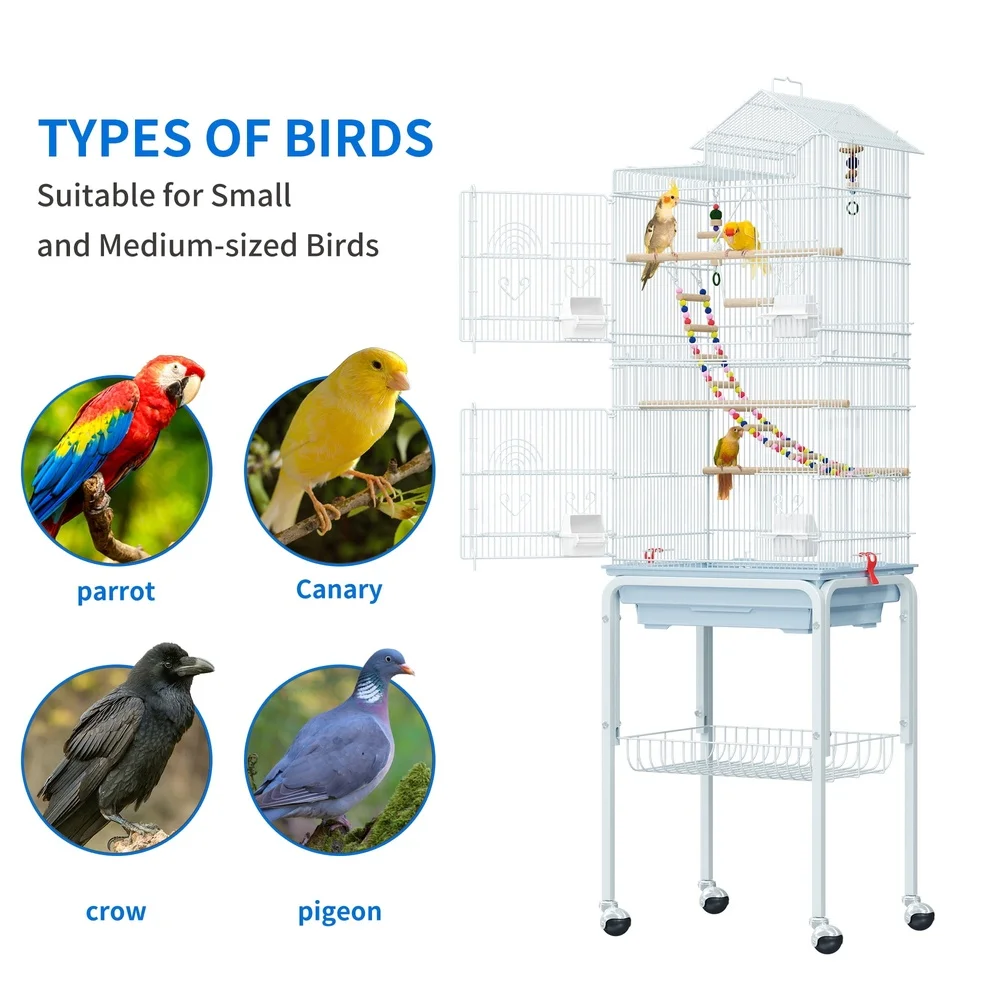 TYPES OF BIRDS

Suitable for Small and Medium-sized Birds

parrot

Canary

crow

pigeon