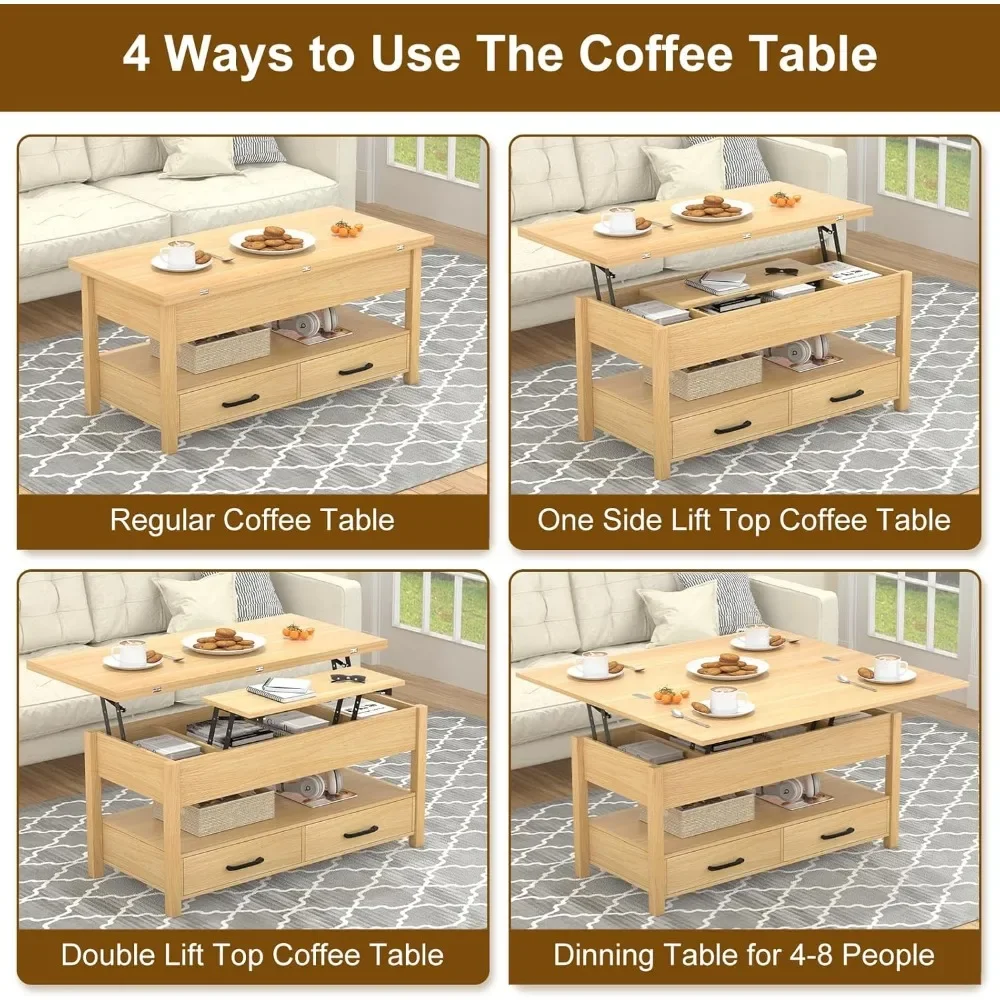 4 Ways to Use The Coffee Table

Regular Coffee Table

One Side Lift Top Coffee Table

Double Lift Top Coffee Table

Dinning Table for 4-8 People