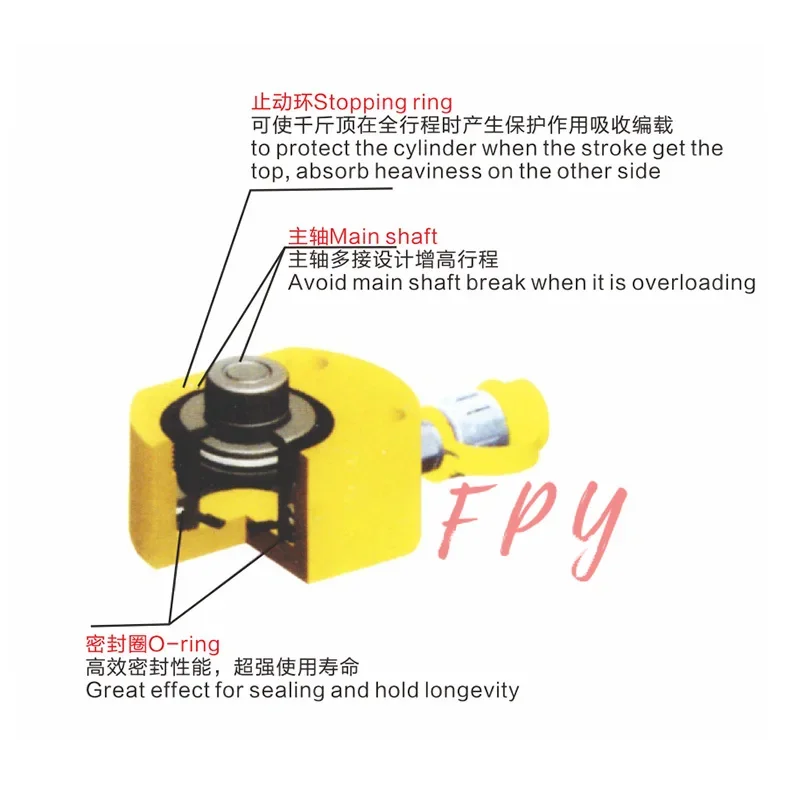 止动环Stopping ring
可使千斤顶在全行程时产生保护作用吸收编载
to protect the cylinder when the stroke get the top, absorb heaviness on the other side

主轴Main shaft
主轴多接设计增高行程
Avoid main shaft break when it is overloading

FPY

密封圈O-ring
高效密封性能，超强使用寿命
Great effect for sealing and hold longevity