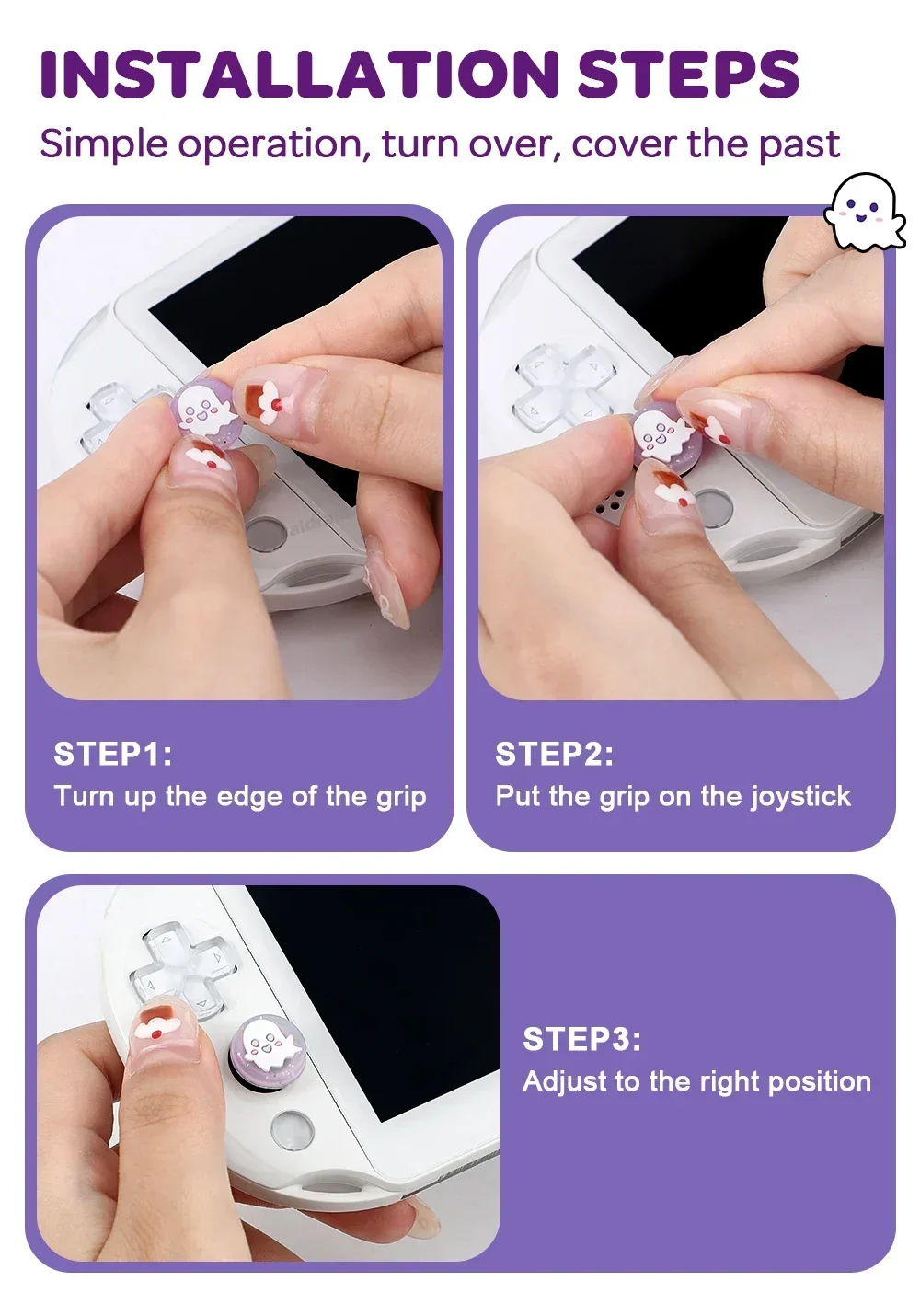 INSTALLATION STEPS

Simple operation, turn over, cover the past

STEP1:
Turn up the edge of the grip

STEP2:
Put the grip on the joystick

STEP3:
Adjust to the right position