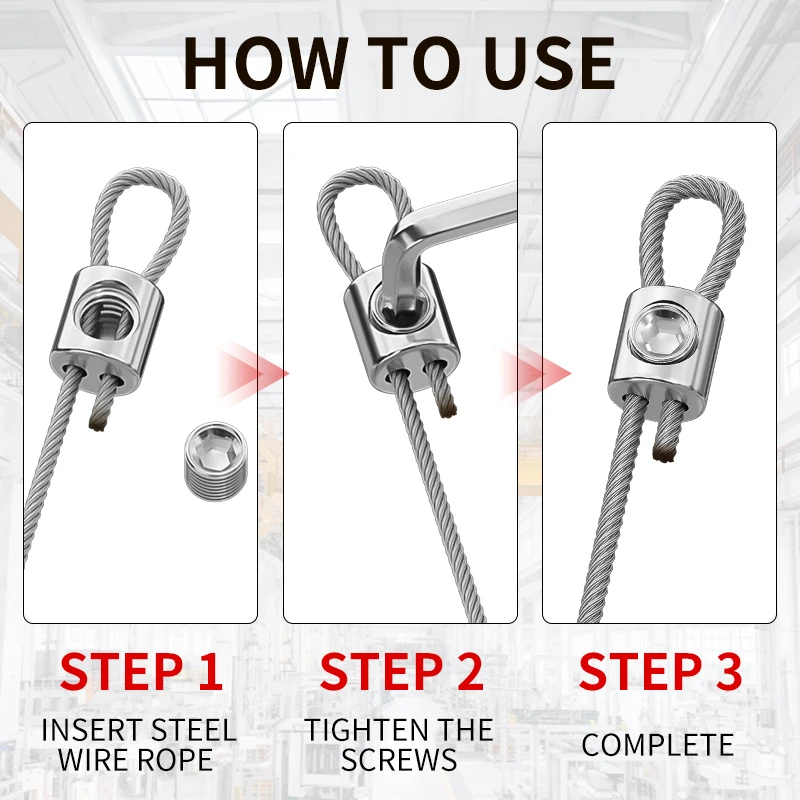 HOW TO USE

STEP 1
INSERT STEEL WIRE ROPE

STEP 2
TIGHTEN THE SCREWS

STEP 3
COMPLETE