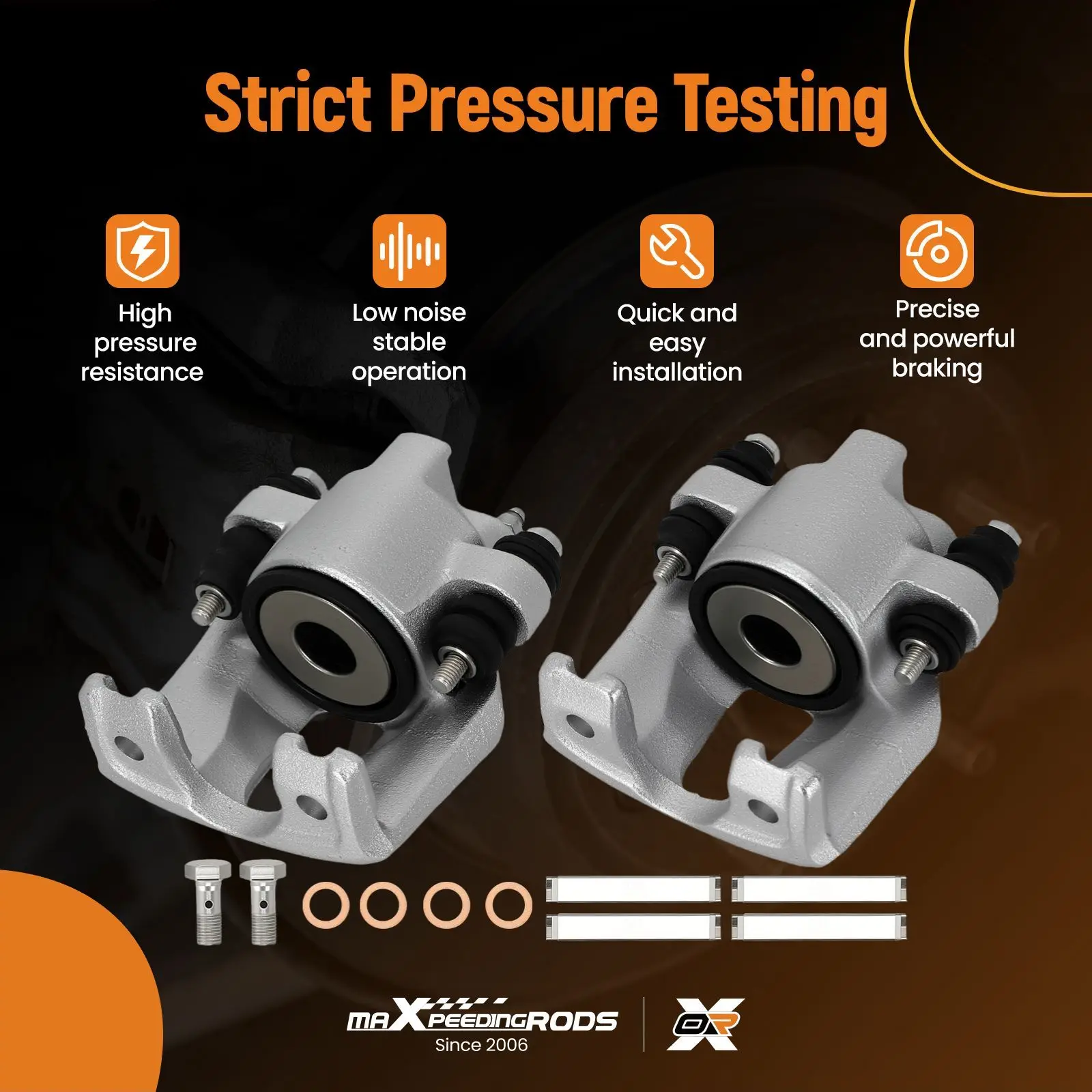 Strict Pressure Testing

High pressure resistance

Low noise stable operation

Quick and easy installation

Precise and powerful braking

maXpeedingRODS
Since 2006

OR