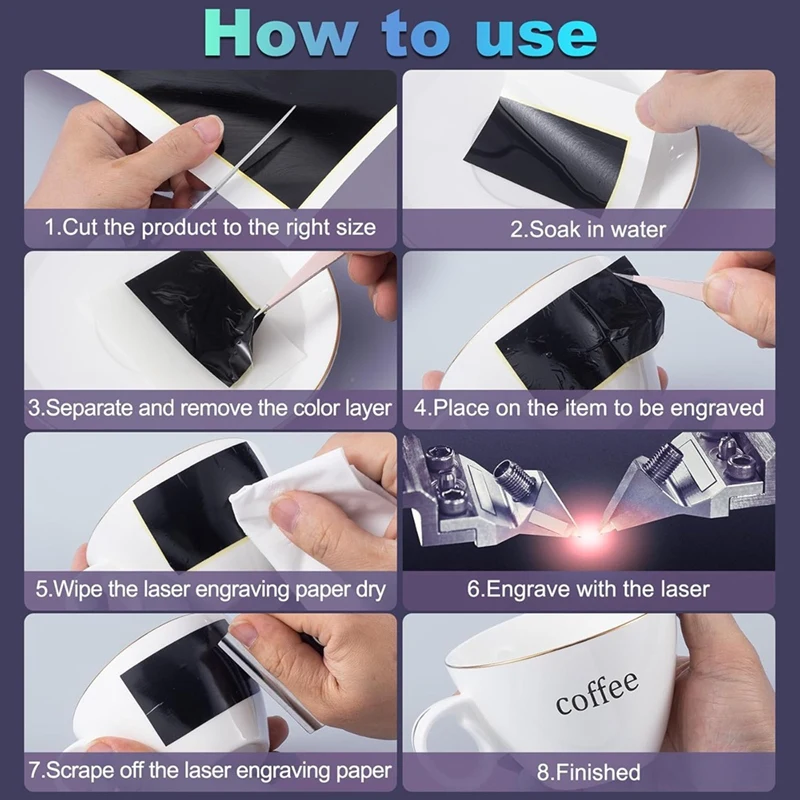 How to use

1.Cut the product to the right size

2.Soak in water

3.Separate and remove the color layer

4.Place on the item to be engraved

5.Wipe the laser engraving paper dry

6.Engrave with the laser

7.Scrape off the laser engraving paper

coffee

8.Finished