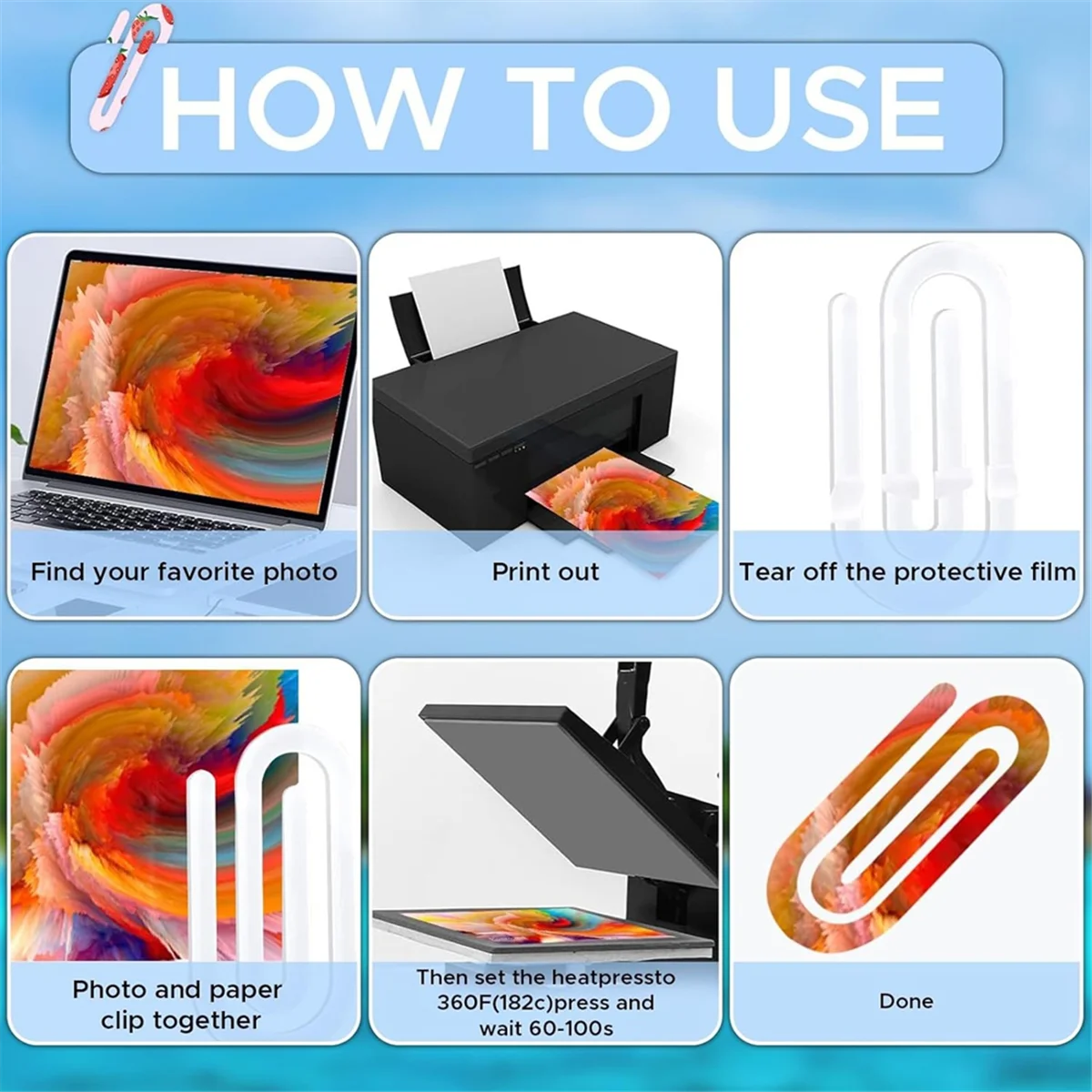 HOW TO USE

Find your favorite photo

Print out

Tear off the protective film

Photo and paper clip together

Then set the heatpressto 360F(182c)press and wait 60-100s

Done