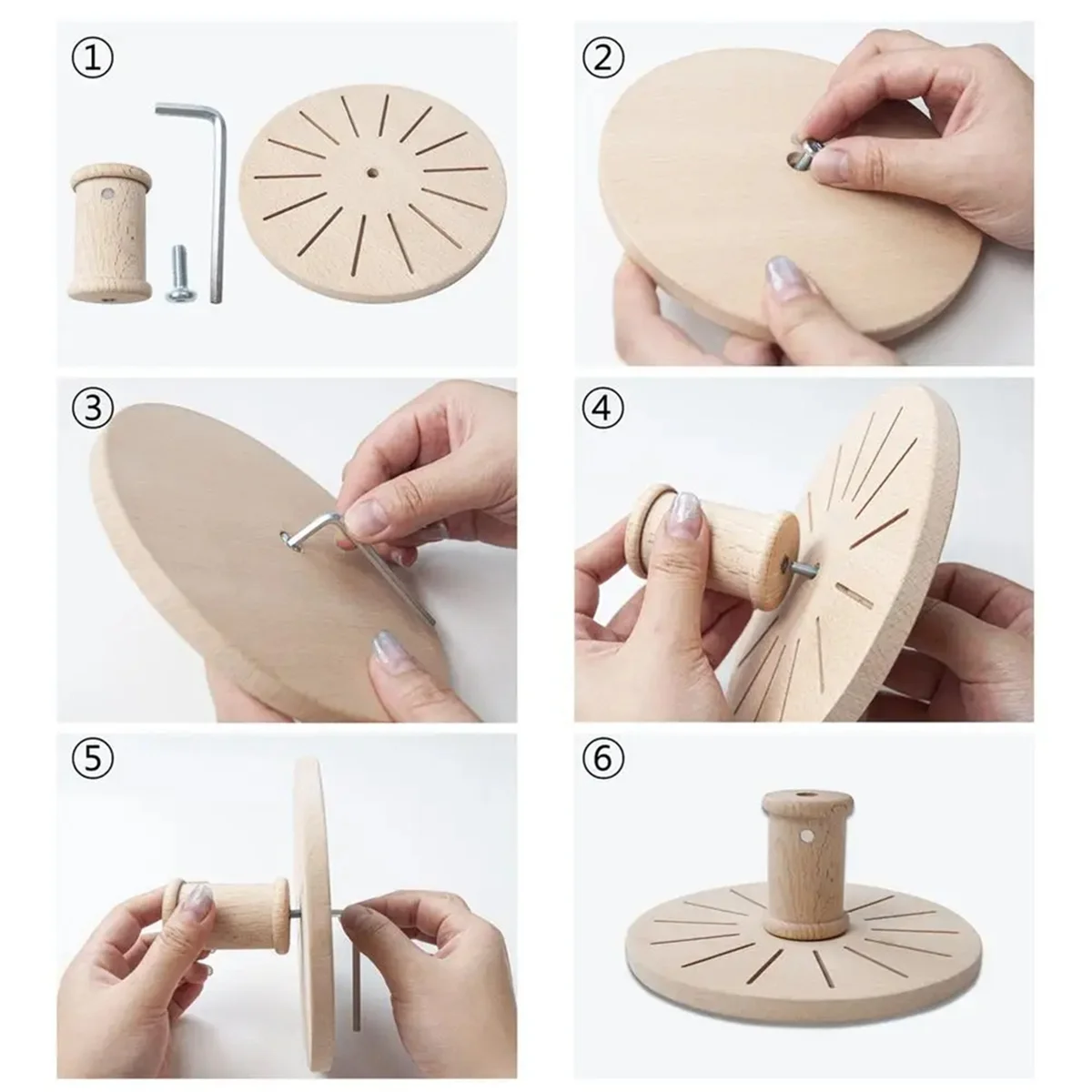 ①

②

③

④

⑤

⑥