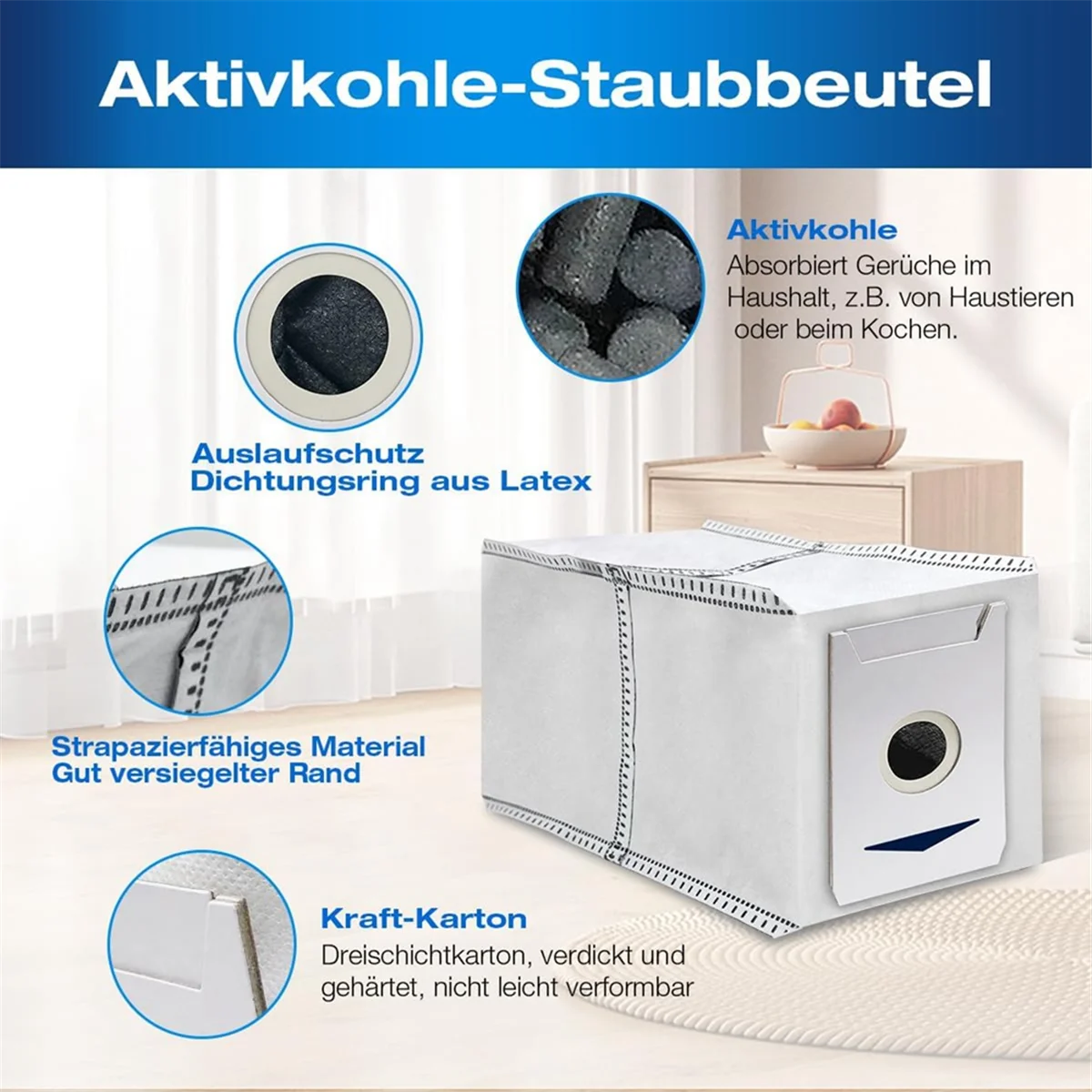 Aktivkohle-Staubbeutel

Aktivkohle
Absorbiert Gerüche im Haushalt, z.B. von Haustieren oder beim Kochen.

Auslaufschutz
Dichtungsring aus Latex

Strapazierfähiges Material
Gut versiegelter Rand

Kraft-Karton
Dreischichtkarton, verdickt und gehärtet, nicht leicht verformbar