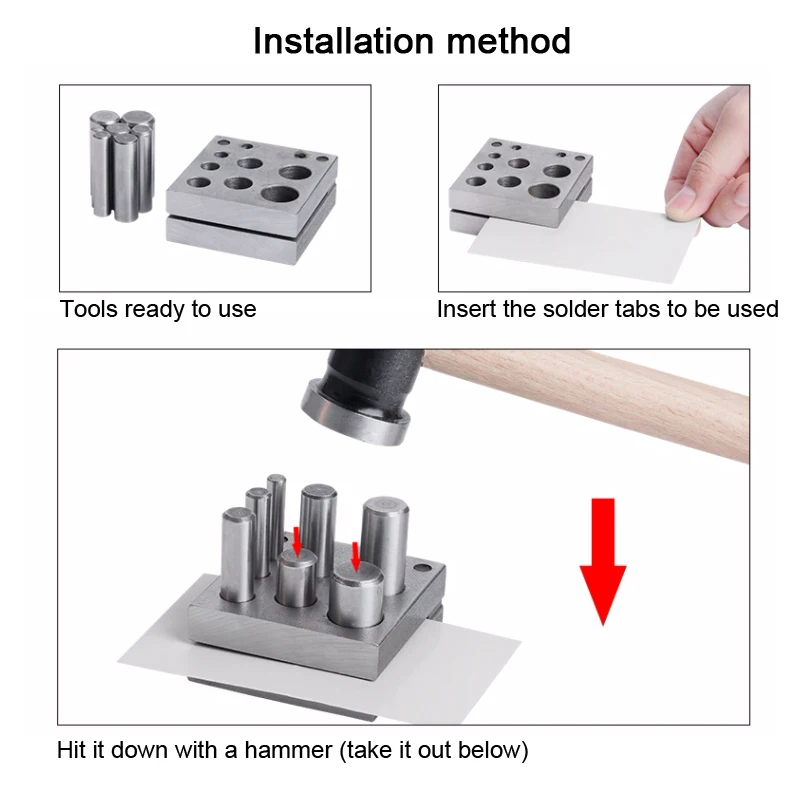 Installation method

Tools ready to use

Insert the solder tabs to be used

Hit it down with a hammer (take it out below)