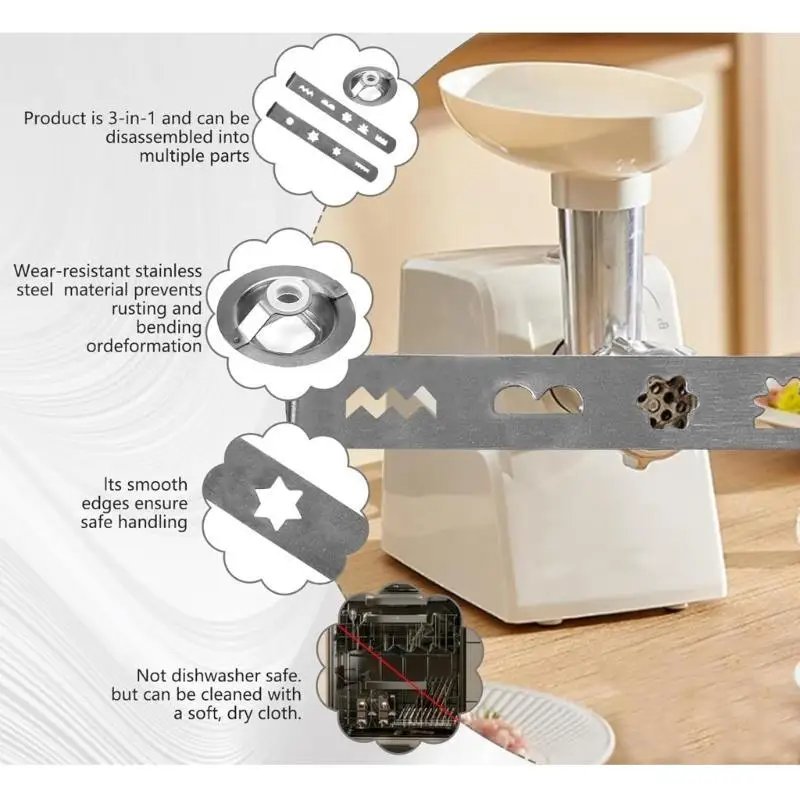 Product is 3-in-1 and can be disassembled into multiple parts

Wear-resistant stainless steel  material prevents rusting and bending ordeformation

Its smooth edges ensure safe handling

Not dishwasher safe. but can be cleaned with a soft, dry cloth.