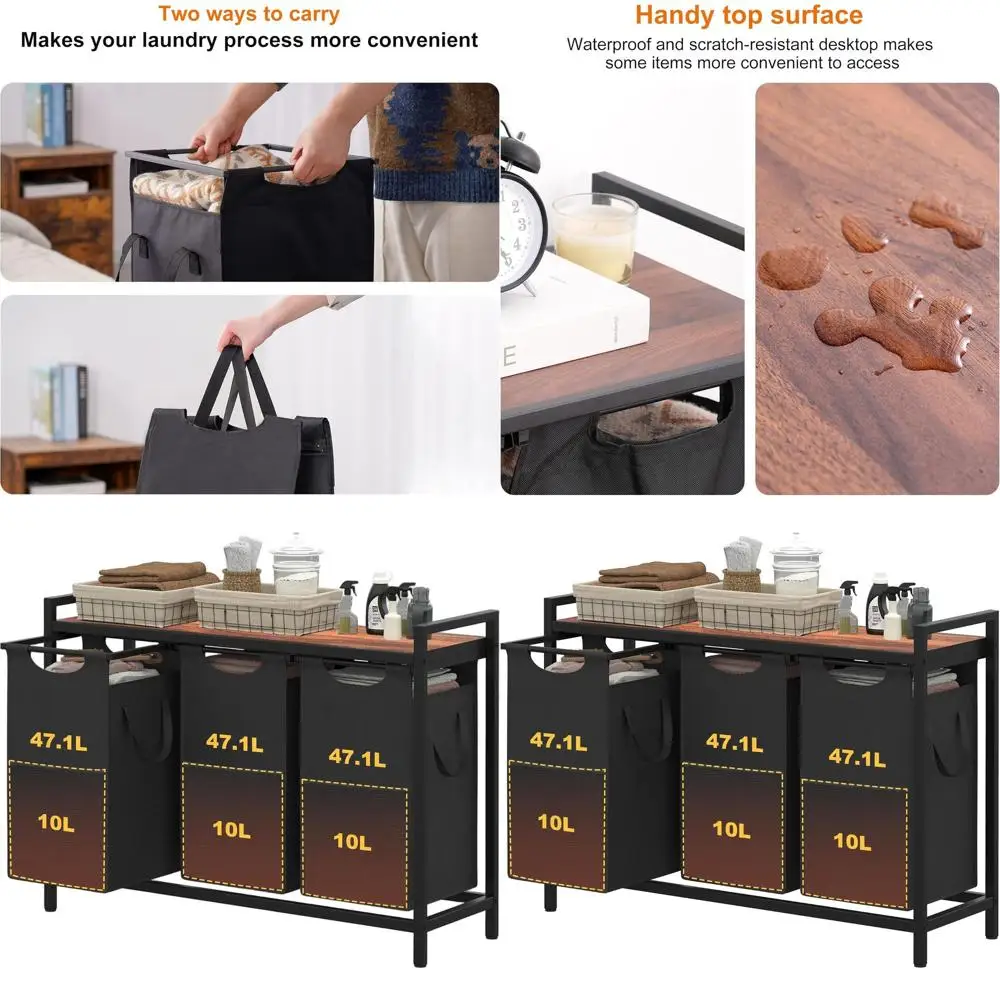 Two ways to carry
Makes your laundry process more convenient

Handy top surface
Waterproof and scratch-resistant desktop makes some items more convenient to access

47.1L
10L
47.1L
10L
47.1L
10L

47.1L
10L
47.1L
10L
47.1L
10L