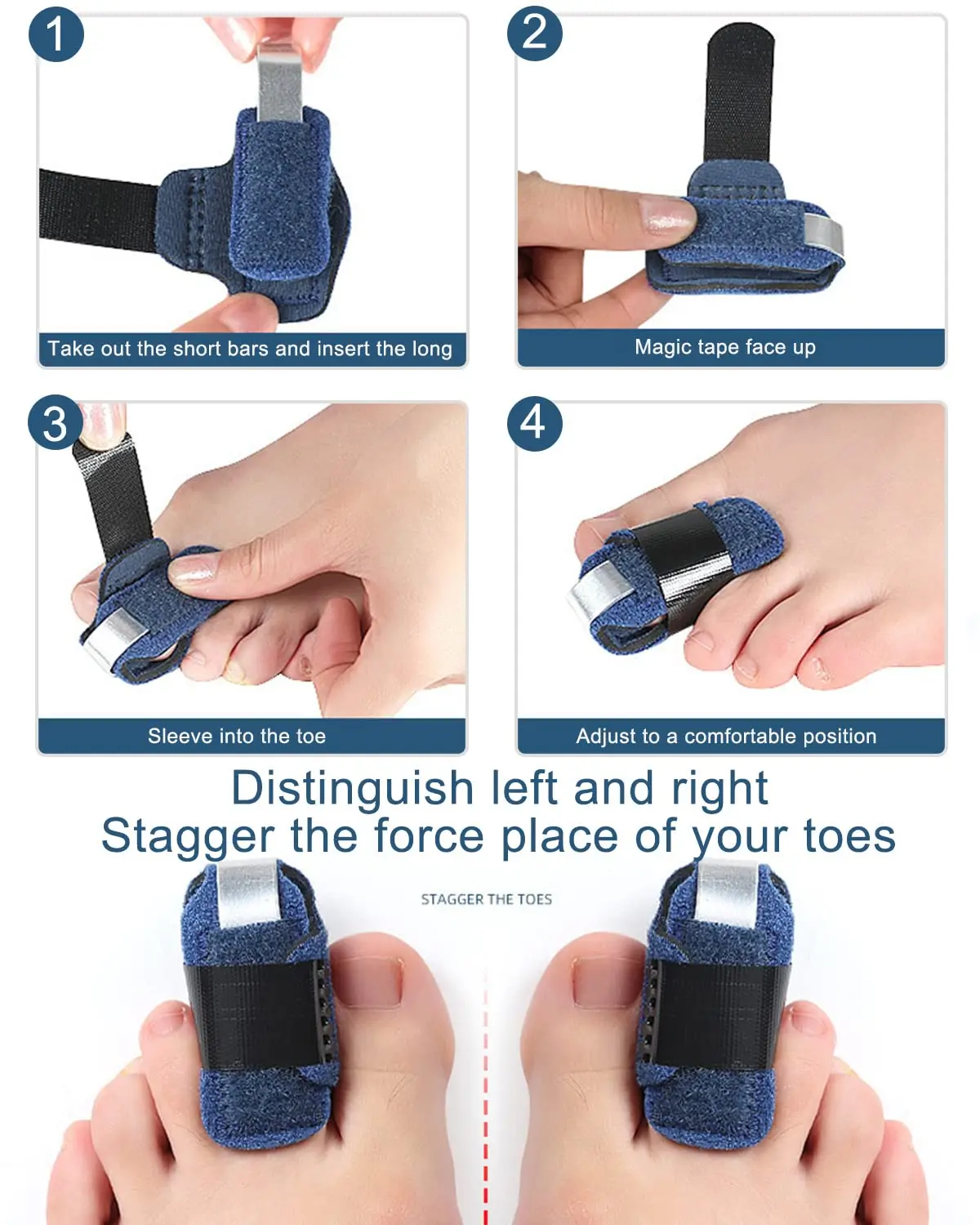 1

Take out the short bars and insert the long

2

Magic tape face up

3

Sleeve into the toe

4

Adjust to a comfortable position

Distinguish left and right
Stagger the force place of your toes

STAGGER THE TOES