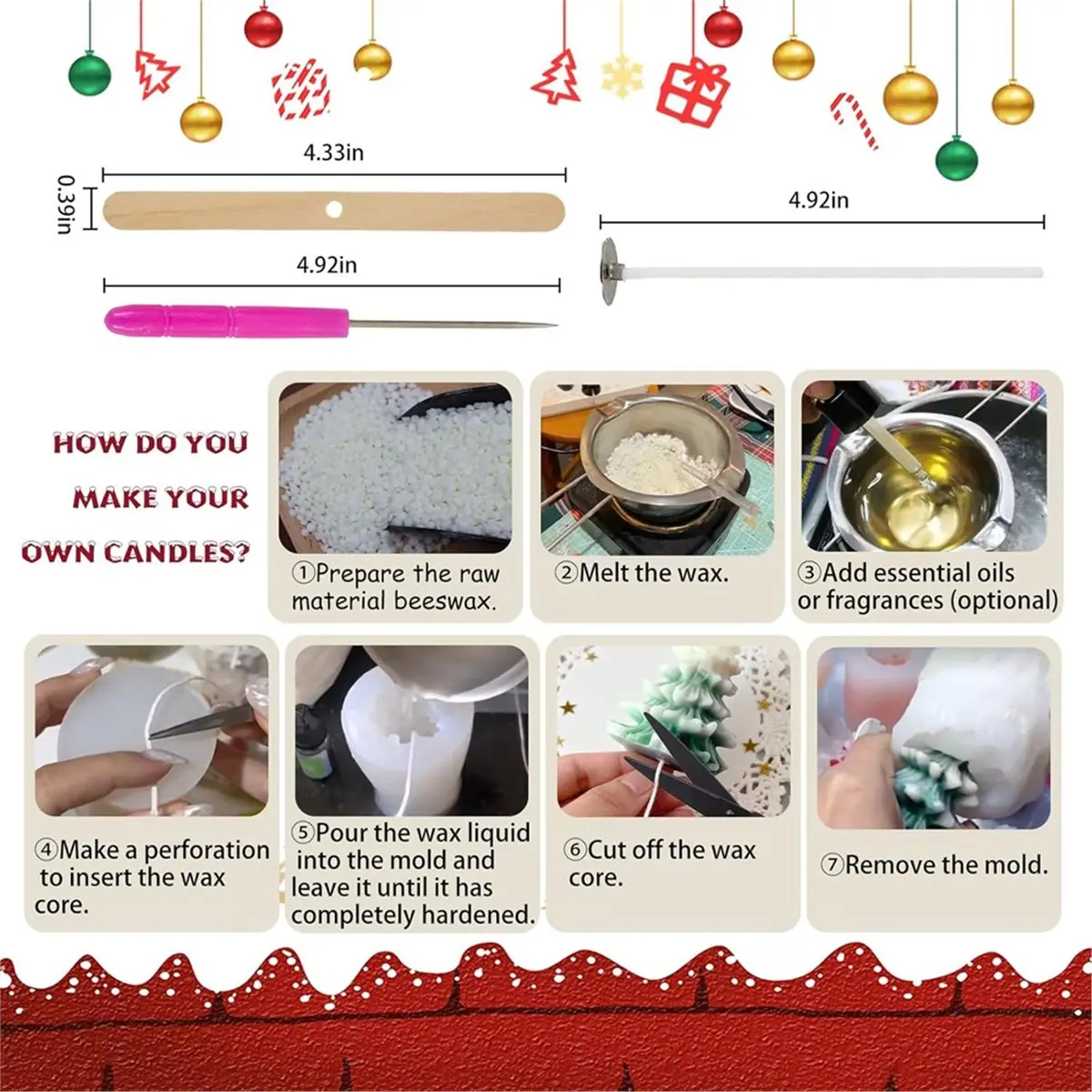 4.33in

0.39in

4.92in

4.92in

HOW DO YOU MAKE YOUR OWN CANDLES?

①Prepare the raw material beeswax.

②Melt the wax.

③Add essential oils or fragrances (optional)

④Make a perforation to insert the wax core.

⑤Pour the wax liquid into the mold and leave it until it has completely hardened.

⑥Cut off the wax core.

⑦Remove the mold.