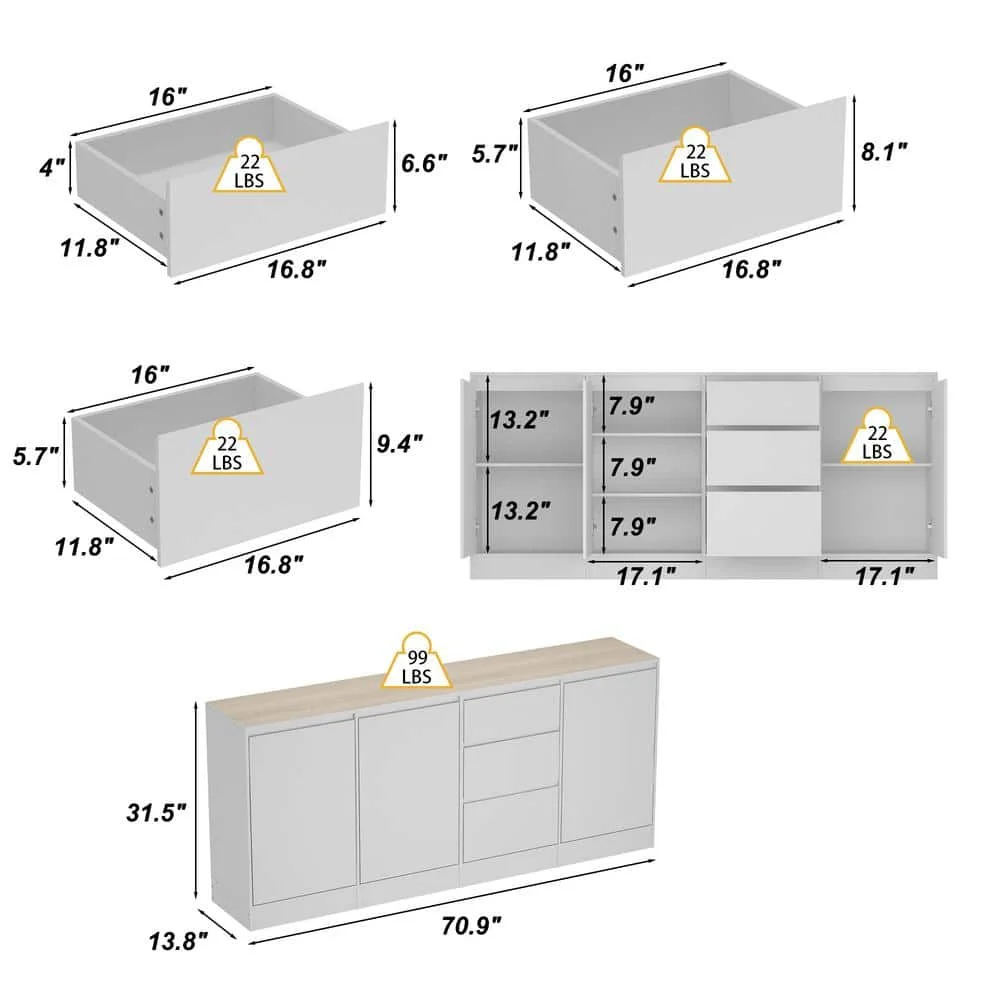 16"
4"
22 LBS
6.6"
11.8"
16.8"

16"
5.7"
22 LBS
8.1"
11.8"
16.8"

16"
5.7"
22 LBS
9.4"
11.8"
16.8"

13.2"
13.2"
7.9"
7.9"
7.9"
22 LBS
17.1"
17.1"

99 LBS
31.5"
13.8"
70.9"