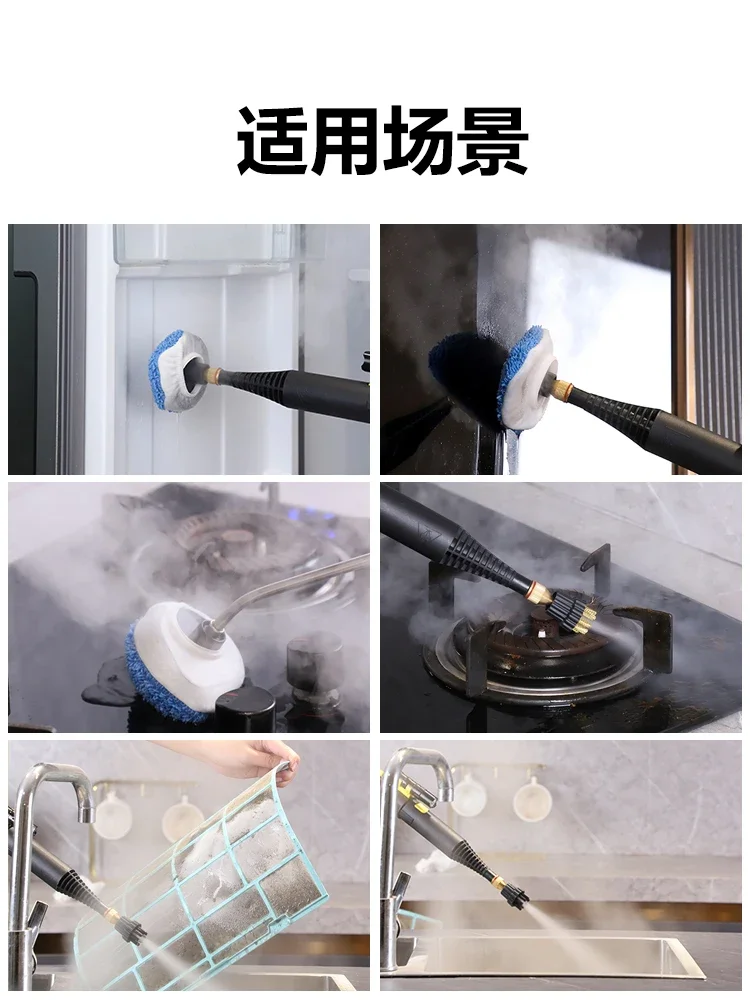 适用场景