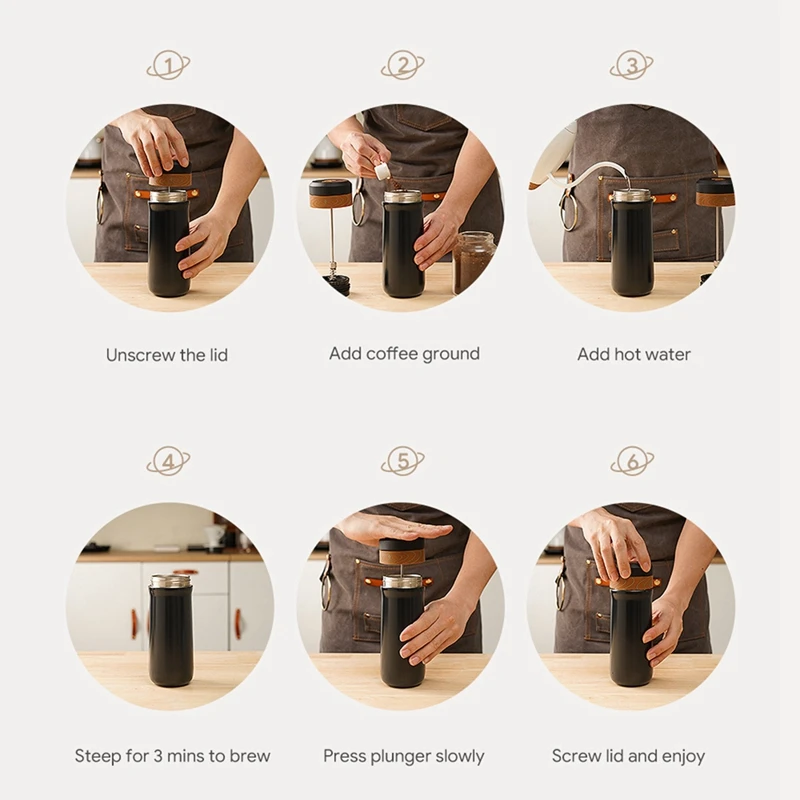 1
Unscrew the lid

2
Add coffee ground

3
Add hot water

4
Steep for 3 mins to brew

5
Press plunger slowly

6
Screw lid and enjoy