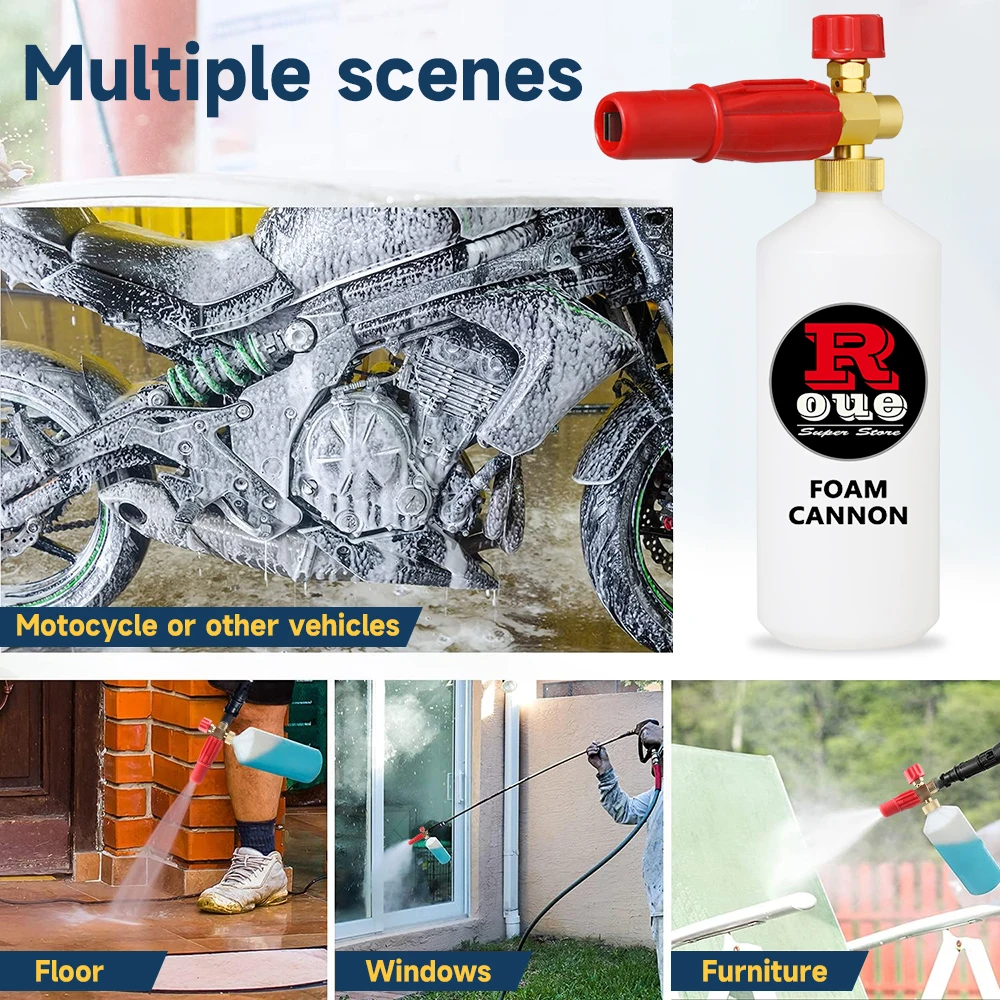 Multiple scenes

R
oue
Super Store

FOAM CANNON

Motocycle or other vehicles

Floor

Windows

Furniture