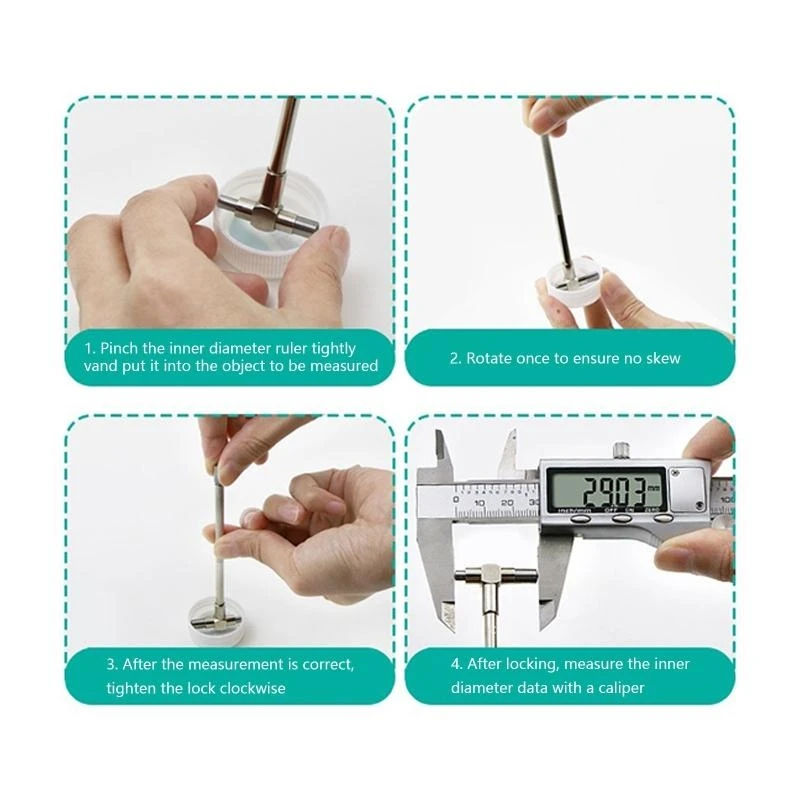 1. Pinch the inner diameter ruler tightly vand put it into the object to be measured

2. Rotate once to ensure no skew

3. After the measurement is correct, tighten the lock clockwise

0 10 20 30

29.03 mm

inch/mm OFF ON ZERO

4. After locking, measure the inner diameter data with a caliper