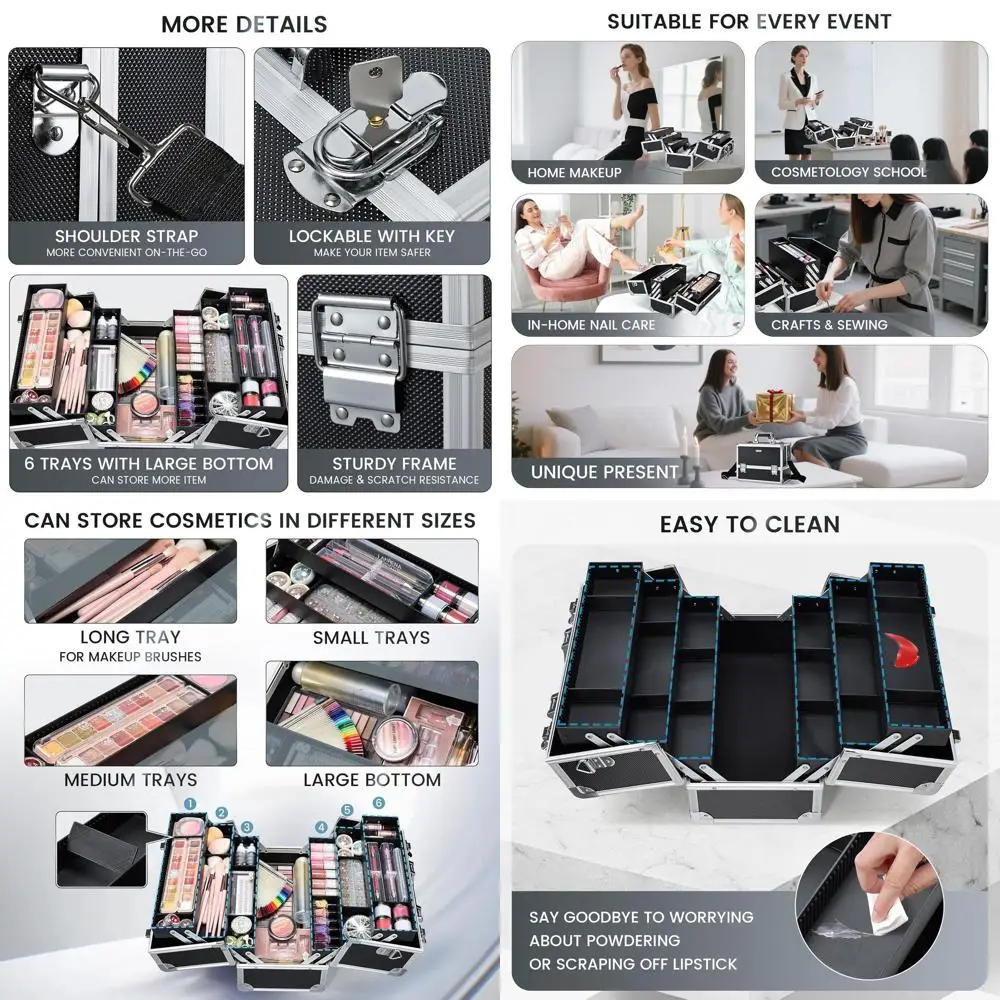 MORE DETAILS

SHOULDER STRAP
MORE CONVENIENT ON-THE-GO

LOCKABLE WITH KEY
MAKE YOUR ITEM SAFER

6 TRAYS WITH LARGE BOTTOM
CAN STORE MORE ITEM

STURDY FRAME
DAMAGE & SCRATCH RESISTANCE

SUITABLE FOR EVERY EVENT

HOME MAKEUP

COSMETOLOGY SCHOOL

IN-HOME NAIL CARE

CRAFTS & SEWING

UNIQUE PRESENT

CAN STORE COSMETICS IN DIFFERENT SIZES

LONG TRAY
FOR MAKEUP BRUSHES

SMALL TRAYS

MEDIUM TRAYS

LARGE BOTTOM

1 2 3 4 5 6

EASY TO CLEAN

SAY GOODBYE TO WORRYING ABOUT POWDERING OR SCRAPING OFF LIPSTICK