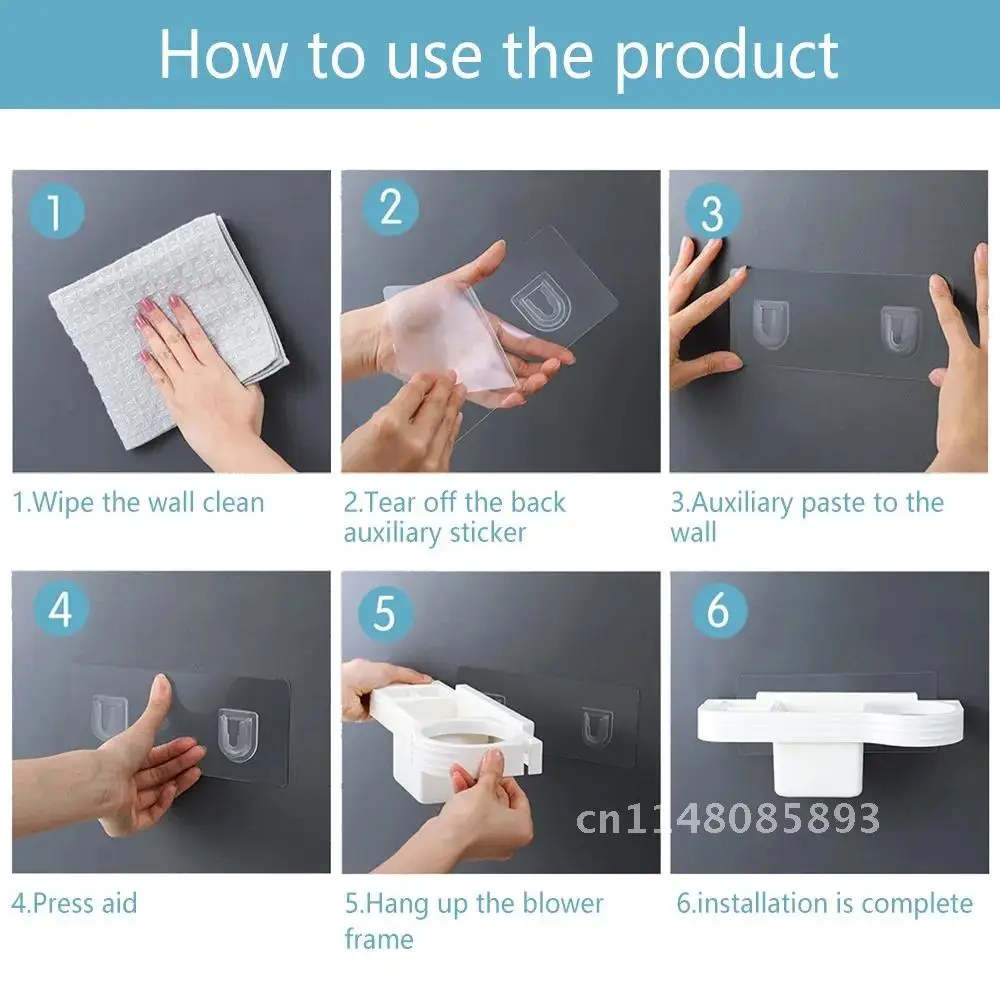 How to use the product

1

1.Wipe the wall clean

2

2.Tear off the back auxiliary sticker

3

3.Auxiliary paste to the wall

4

4.Press aid

5

5.Hang up the blower frame

6

cn1148085893

6.installation is complete