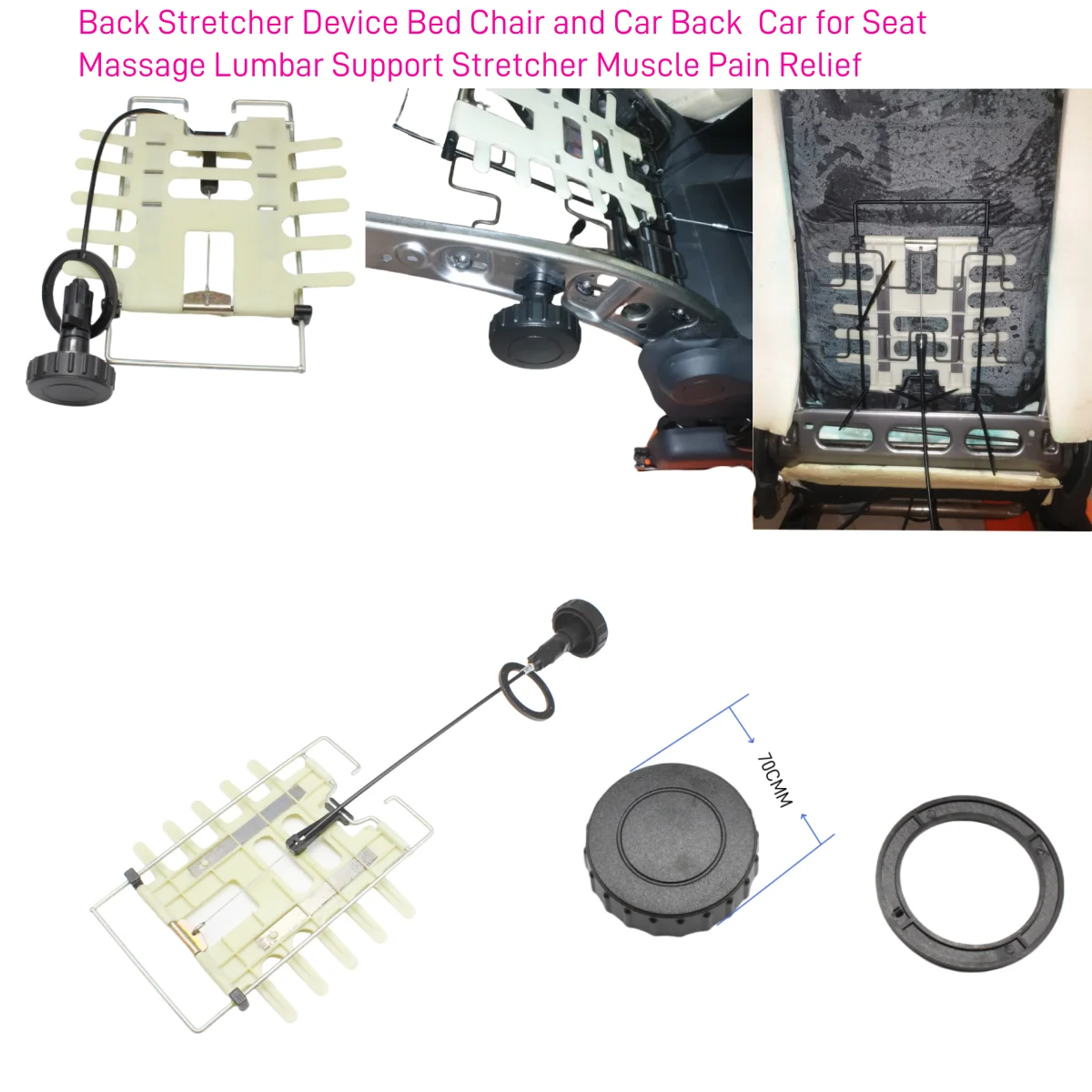 Back Stretcher Device Bed Chair and Car Back  Car for Seat Massage Lumbar Support Stretcher Muscle Pain Relief

70CMM