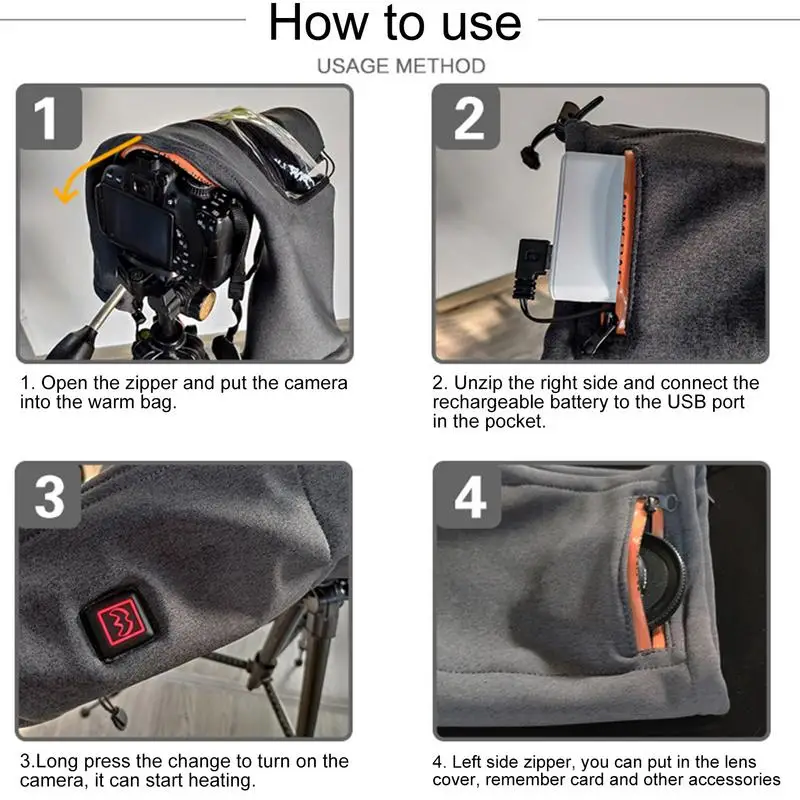 How to use

USAGE METHOD

1

1. Open the zipper and put the camera into the warm bag.

2

2. Unzip the right side and connect the rechargeable battery to the USB port in the pocket.

3

3.Long press the change to turn on the camera, it can start heating.

4

4. Left side zipper, you can put in the lens cover, remember card and other accessories