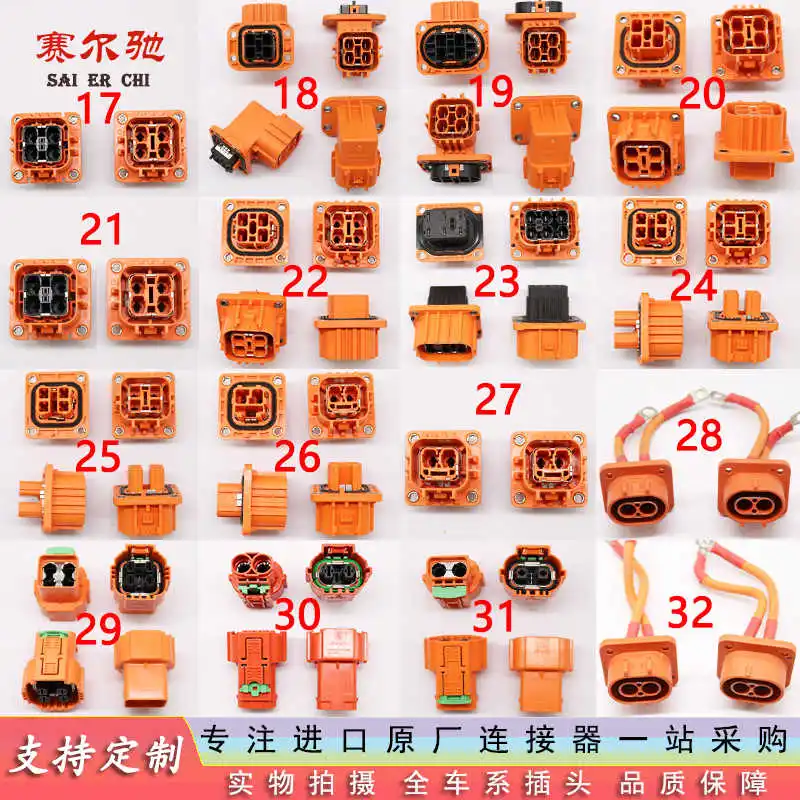 赛尔驰
SAI ER CHI

17

18

19

20

21

22

23

24

25

26

27

28

29

30

31

32

支持定制

专注进口原厂连接器一站采购

实物拍摄 全车系插头 品质保障