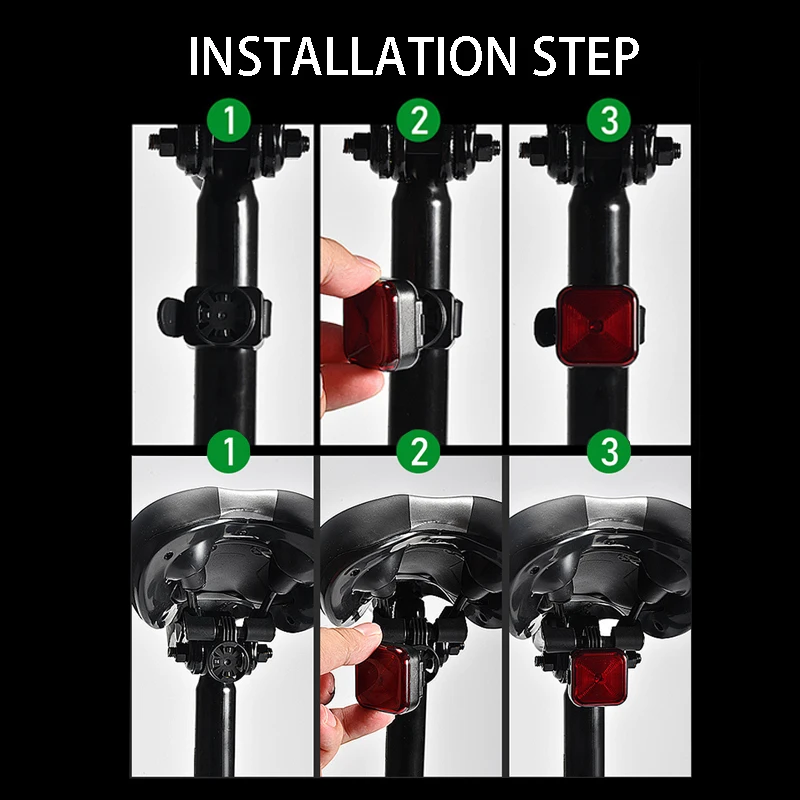 INSTALLATION STEP

1

2

3

1

2

3