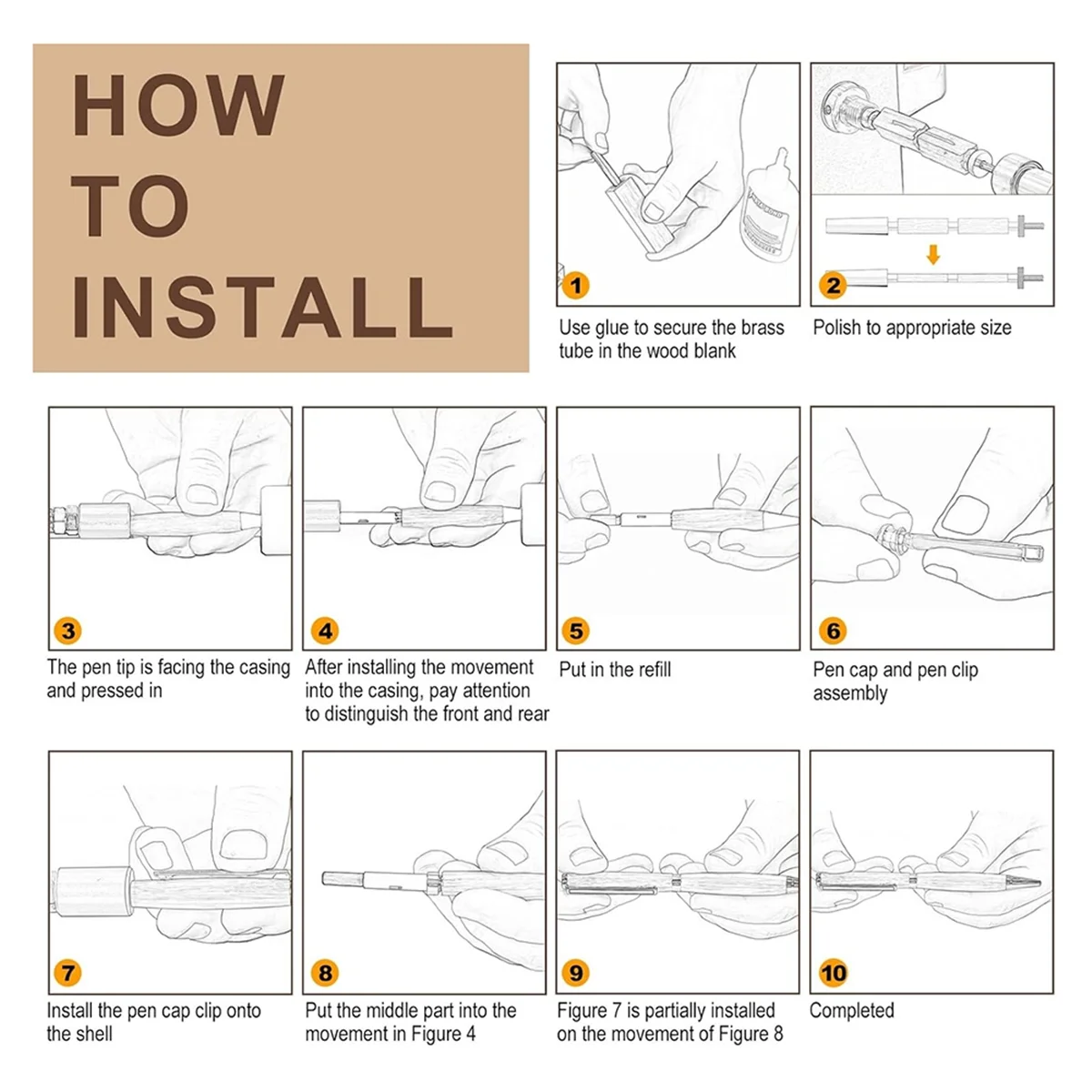 HOW TO INSTALL

1
Use glue to secure the brass tube in the wood blank

2
Polish to appropriate size

3
The pen tip is facing the casing and pressed in

4
After installing the movement into the casing, pay attention to distinguish the front and rear

5
Put in the refill

6
Pen cap and pen clip assembly

7
Install the pen cap clip onto the shell

8
Put the middle part into the movement in Figure 4

9
Figure 7 is partially installed on the movement of Figure 8

10
Completed