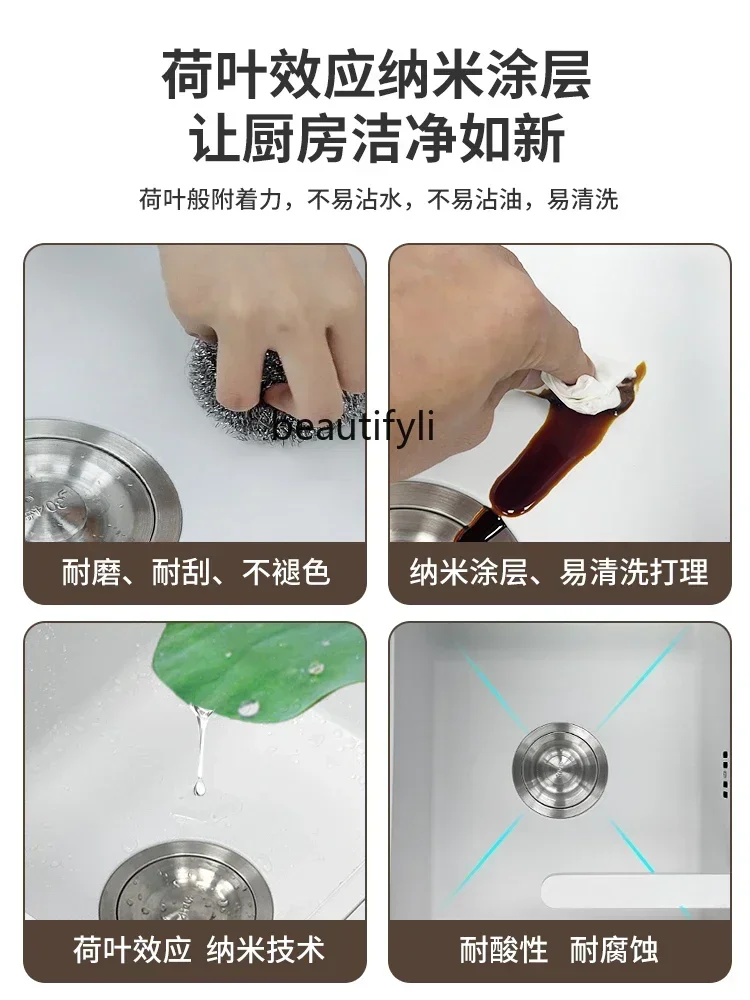 荷叶效应纳米涂层
让厨房洁净如新

荷叶般附着力，不易沾水，不易沾油，易清洗

beautifyli

304

耐磨、耐刮、不褪色

纳米涂层、易清洗打理

荷叶效应 纳米技术

耐酸性 耐腐蚀