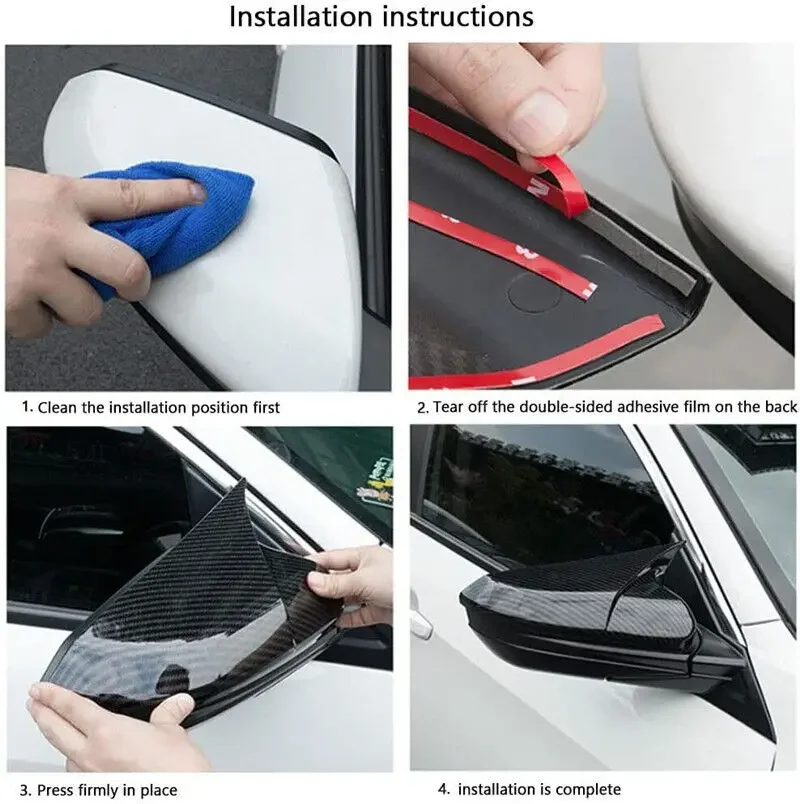 Installation instructions

1. Clean the installation position first

2. Tear off the double-sided adhesive film on the back

3. Press firmly in place

4. installation is complete