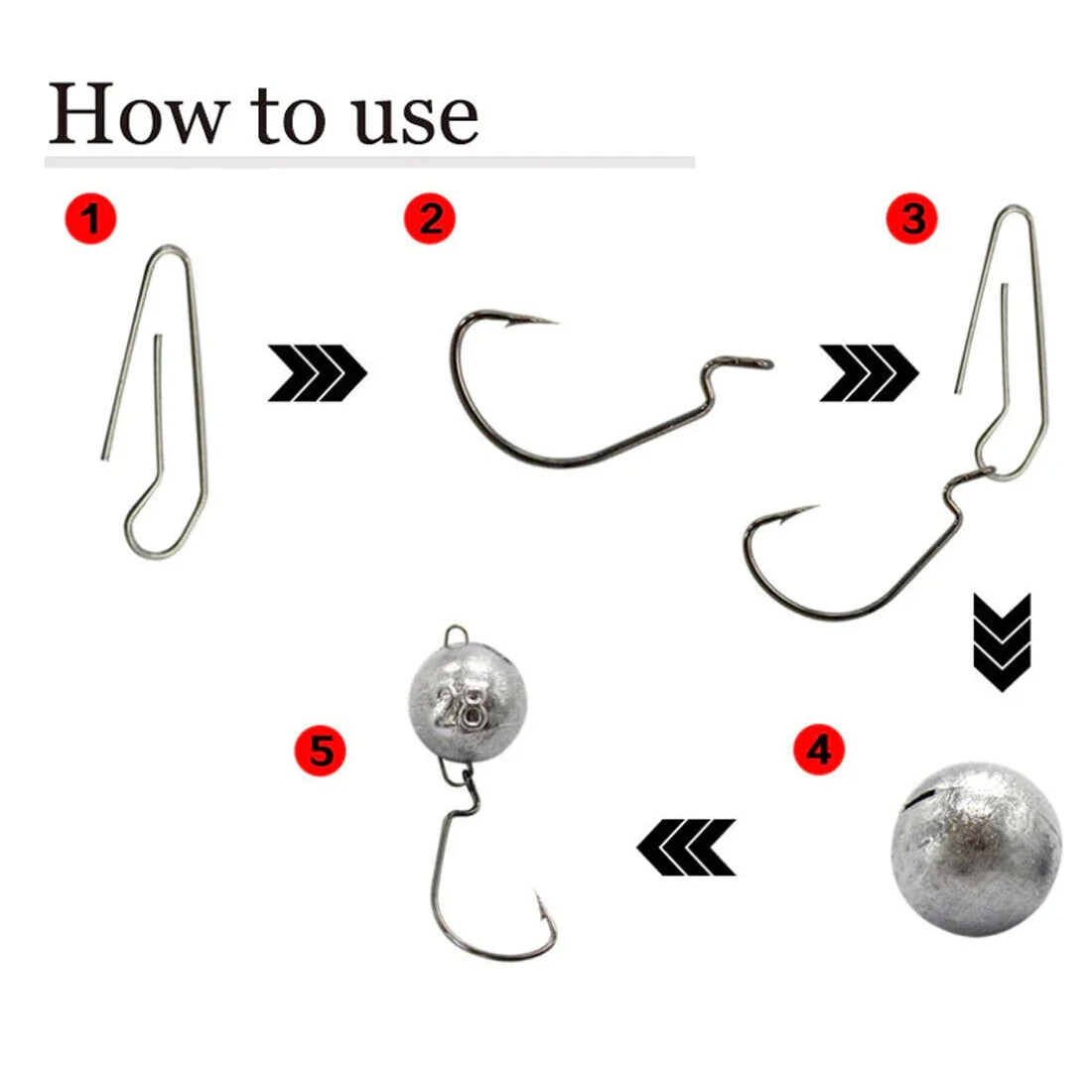 How to use

1

2

3

4

5

28